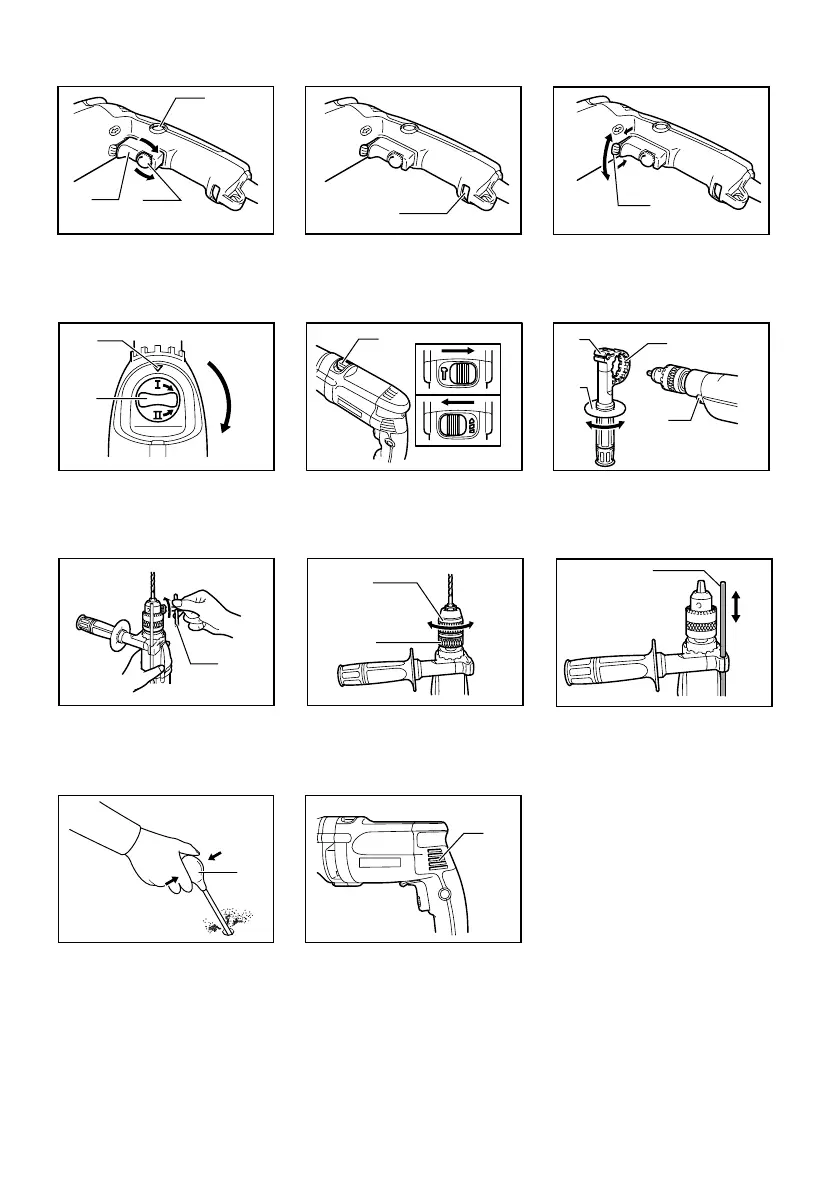 I

II