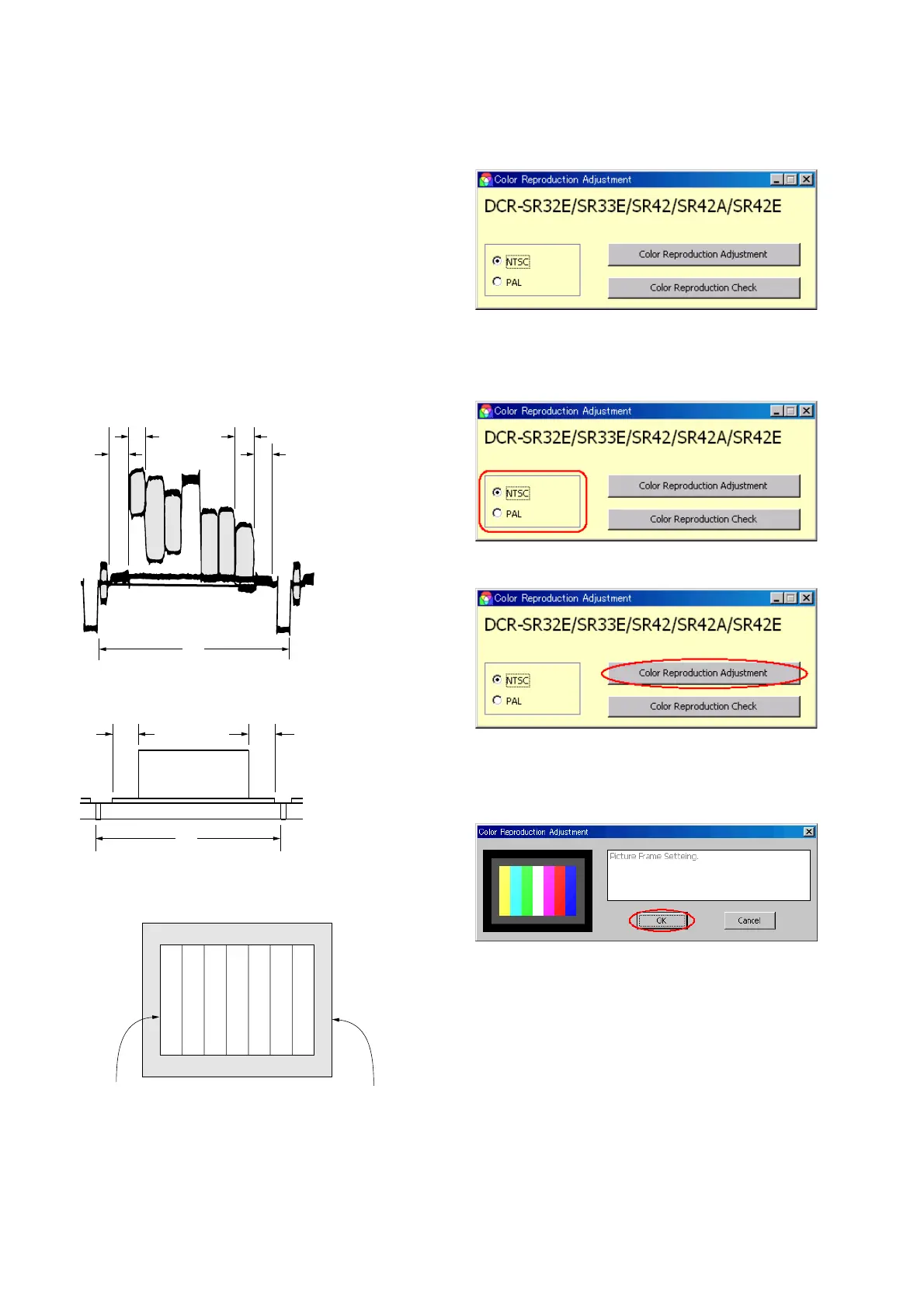 Color Reproduction Adjustment

DCR-SR32E/SR33E/SR42/SR42A/SR42E

NTSC
PAL

Color Reproduction Adjustment

Color Reproduction Check

Color Reproduction Adjustment

DCR-SR32E/SR33E/SR42/SR42A/SR42E

NTSC
PAL

Color Reproduction Adjustment

Color Reproduction Check

Color Reproduction Adjustment

DCR-SR32E/SR33E/SR42/SR42A/SR42E

NTSC
PAL

Color Reproduction Adjustment

Color Reproduction Check

Color Reproduction Adjustment

Picture Frame Setteing.

OK

Cancel