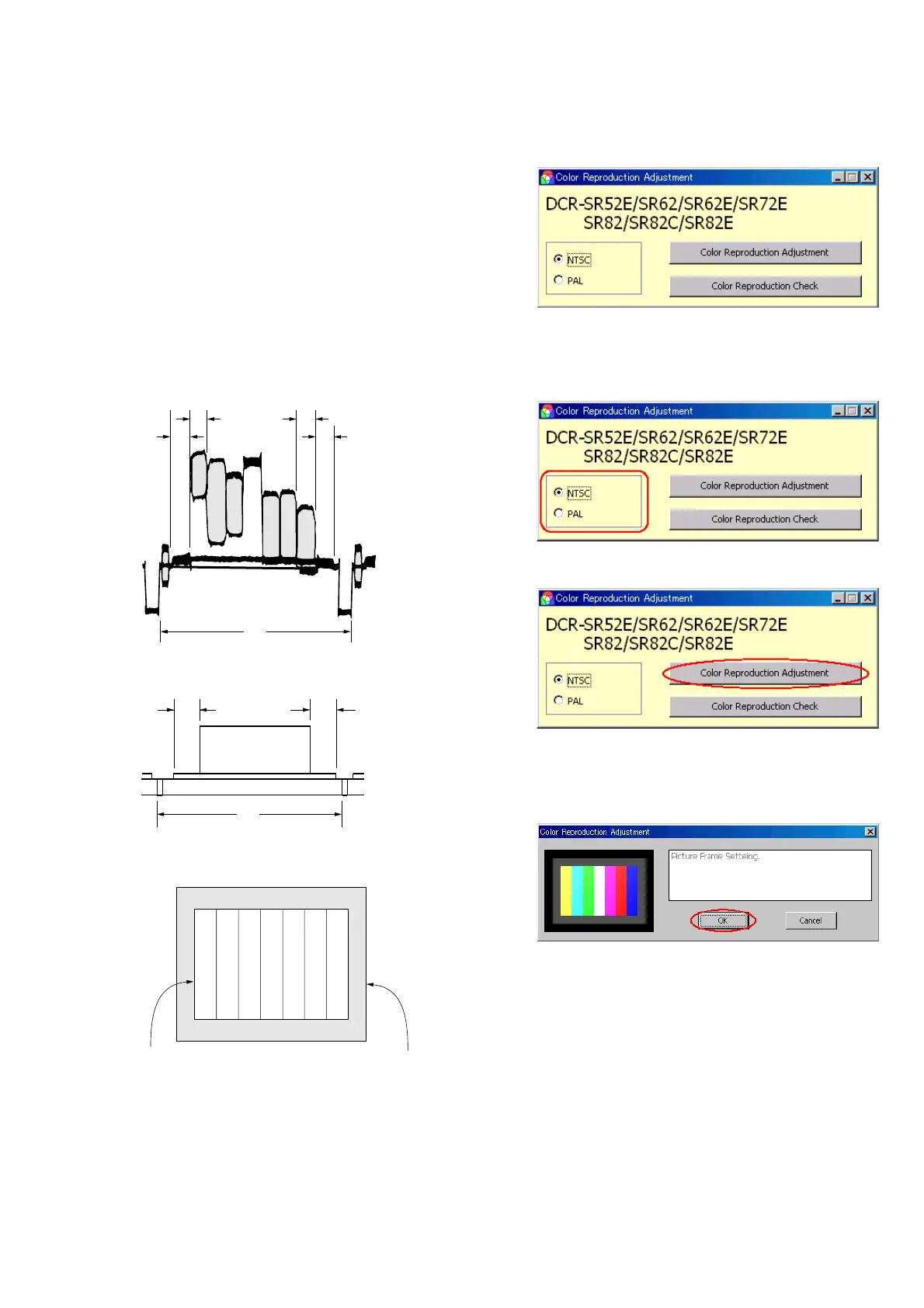 Color Reproduction Adjustment

DCR-SR52E/SR62/SR62E/SR72E
SR82/SR82C/SR82E

NTSC
PAL

Color Reproduction Adjustment
Color Reproduction Check

Color Reproduction Adjustment

DCR-SR52E/SR62/SR62E/SR72E
SR82/SR82C/SR82E

NTSC
PAL

Color Reproduction Adjustment
Color Reproduction Check

Color Reproduction Adjustment

DCR-SR52E/SR62/SR62E/SR72E
SR82/SR82C/SR82E

NTSC
PAL

Color Reproduction Adjustment
Color Reproduction Check

Color Reproduction Adjustment

Picture Frame Setteing.

OK
Cancel