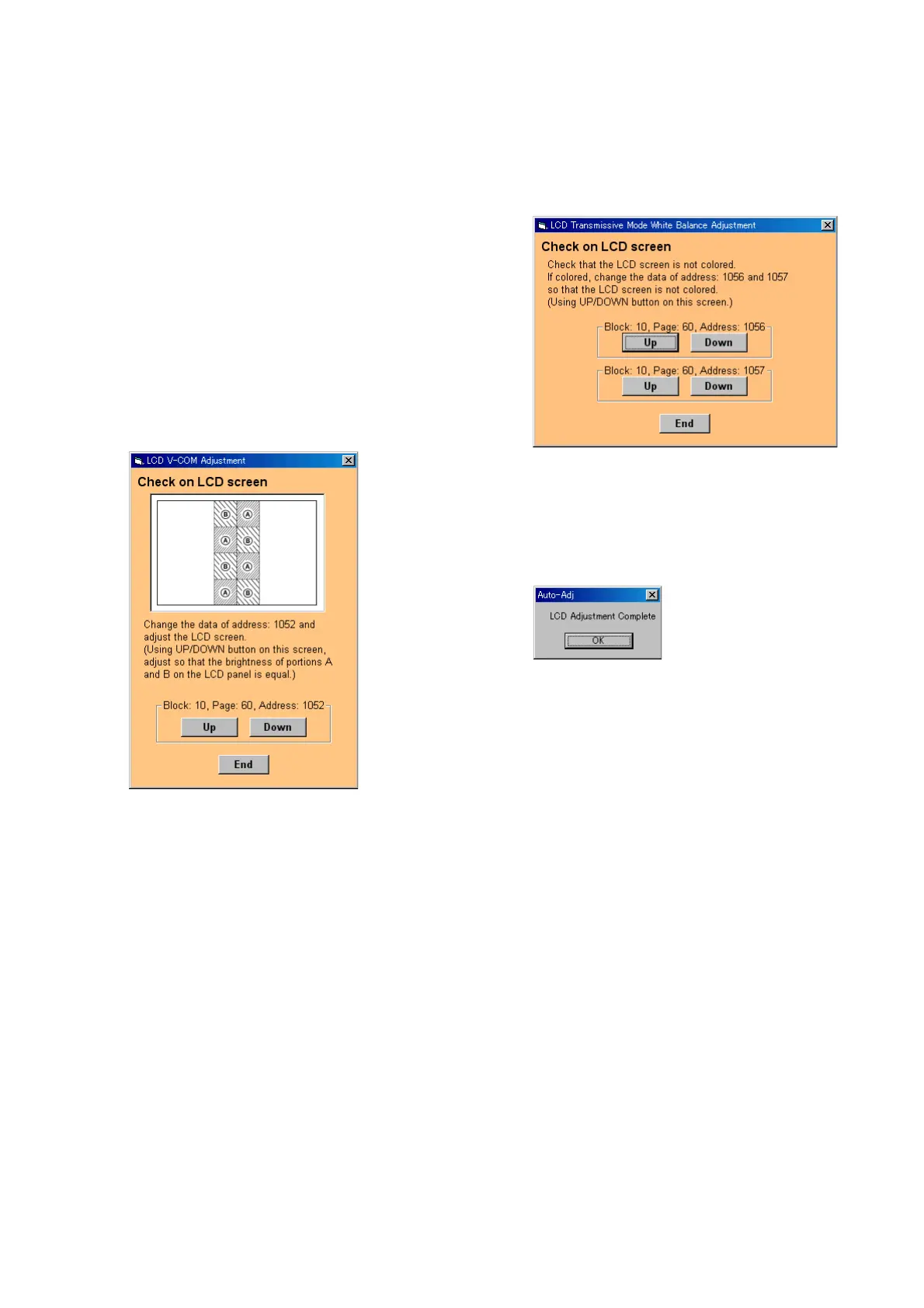 LCD V-COM Adjustment

Check on LCD screen

B A
A B
B A
A B

Change the data of address: 1052 and adjust the LCD screen.
(Using UP/DOWN button on this screen, adjust so that the brightness of portions A and B on the LCD panel is equal.)

Block: 10, Page: 60, Address: 1052
Up Down

End

LCD Transmissive Mode White Balance Adjustment

Check on LCD screen

Check that the LCD screen is not colored.
If colored, change the data of address: 1056 and 1057 so that the LCD screen is not colored.
(Using UP/DOWN button on this screen.)

Block: 10, Page: 60, Address: 1056
Up Down

Block: 10, Page: 60, Address: 1057
Up Down

End

Auto-Adj

LCD Adjustment Complete

OK