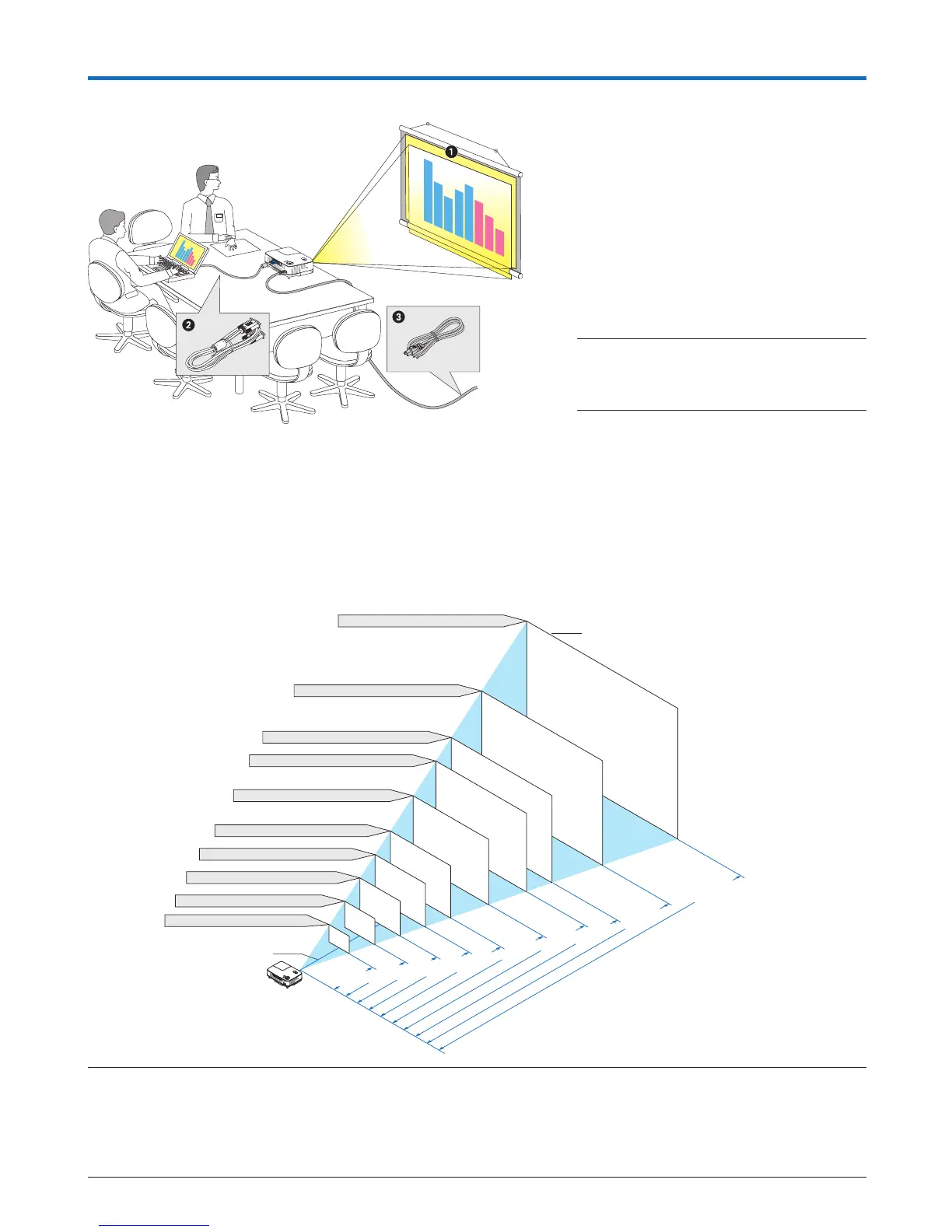 ❶

❷

❸