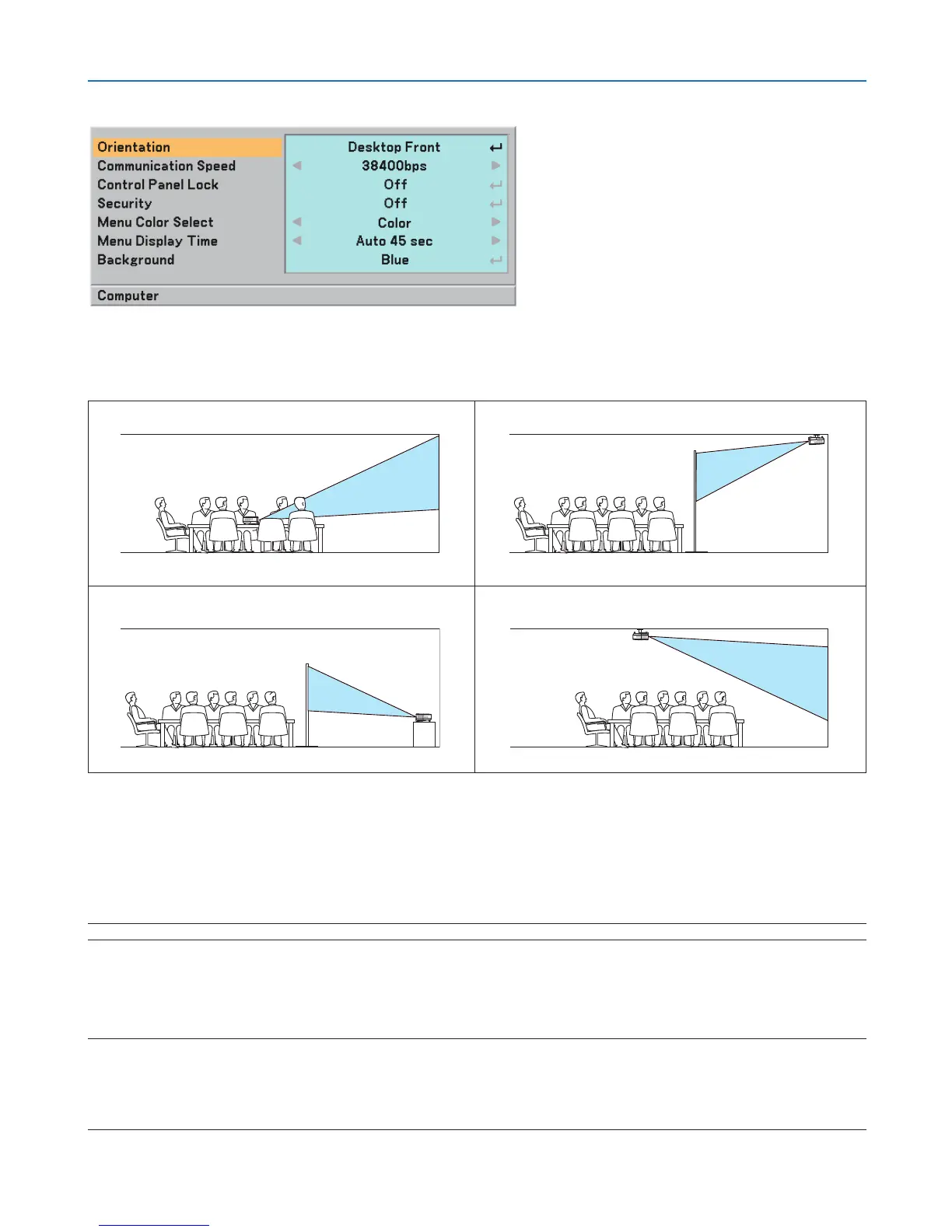 | Orientation | Desktop Front |
|---|---|
| Communication Speed | 38400bps |
| Control Panel Lock | Off |
| Security | Off |
| Menu Color Select | Color |
| Menu Display Time | Auto 45 sec |
| Background | Blue |

Computer