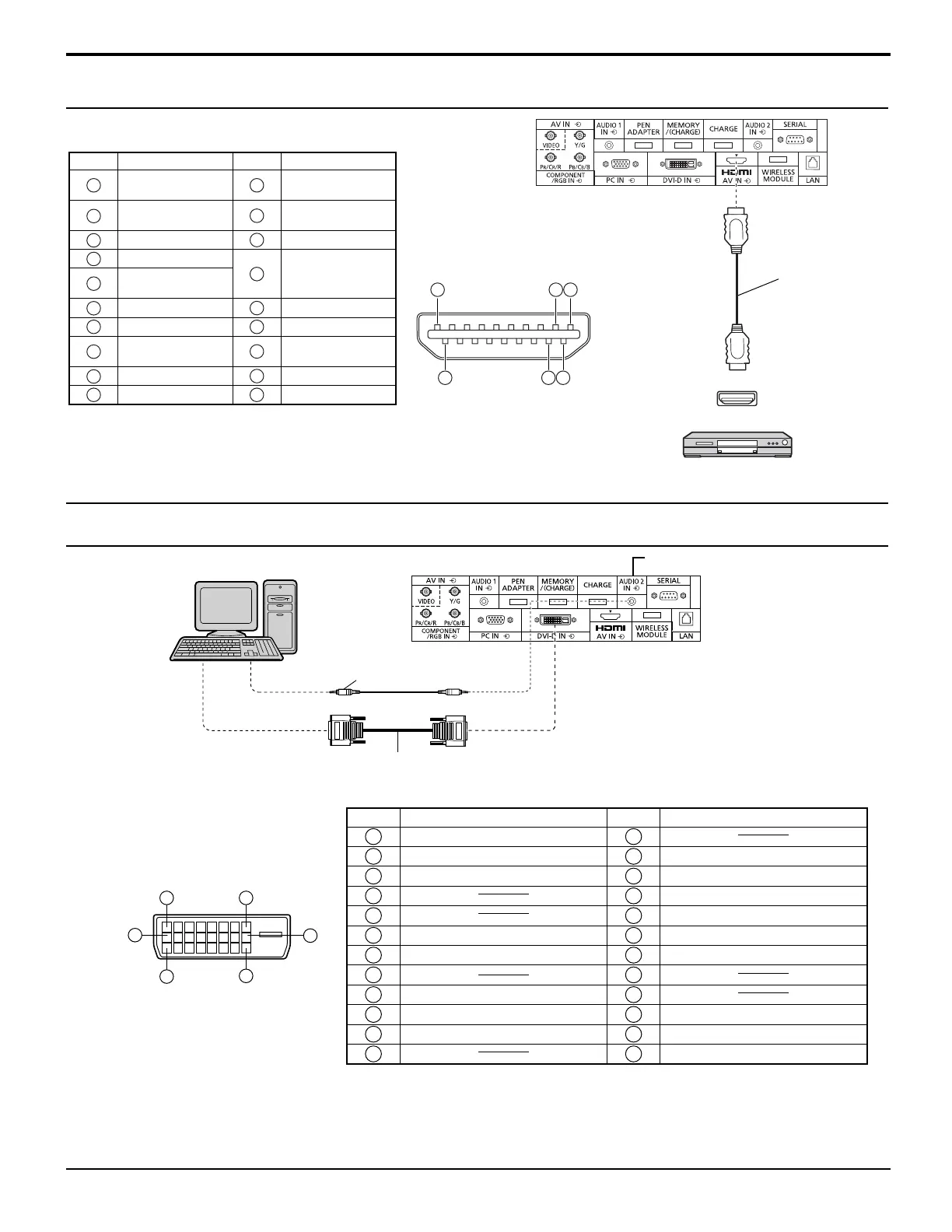 AV IN
VIDEO
Y/G
PR/CR/R
PB/CB/B
COMPONENT /RGB IN
AUDIO 1 IN
PEN ADAPTER
MEMORY /(CHARGE)
CHARGE
AUDIO 2 IN
SERIAL
PC IN
DVI-D IN
HDMI
AV IN
WIRELESS MODULE
LAN

AV IN
VIDEO
Y/G
PR/CR/R
PB/CB/B
COMPONENT /RGB IN
AUDIO 1 IN
PEN ADAPTER
MEMORY /(CHARGE)
CHARGE
AUDIO 2 IN
SERIAL
PC IN
DVI-D IN
HDMI
AV IN
WIRELESS MODULE
LAN