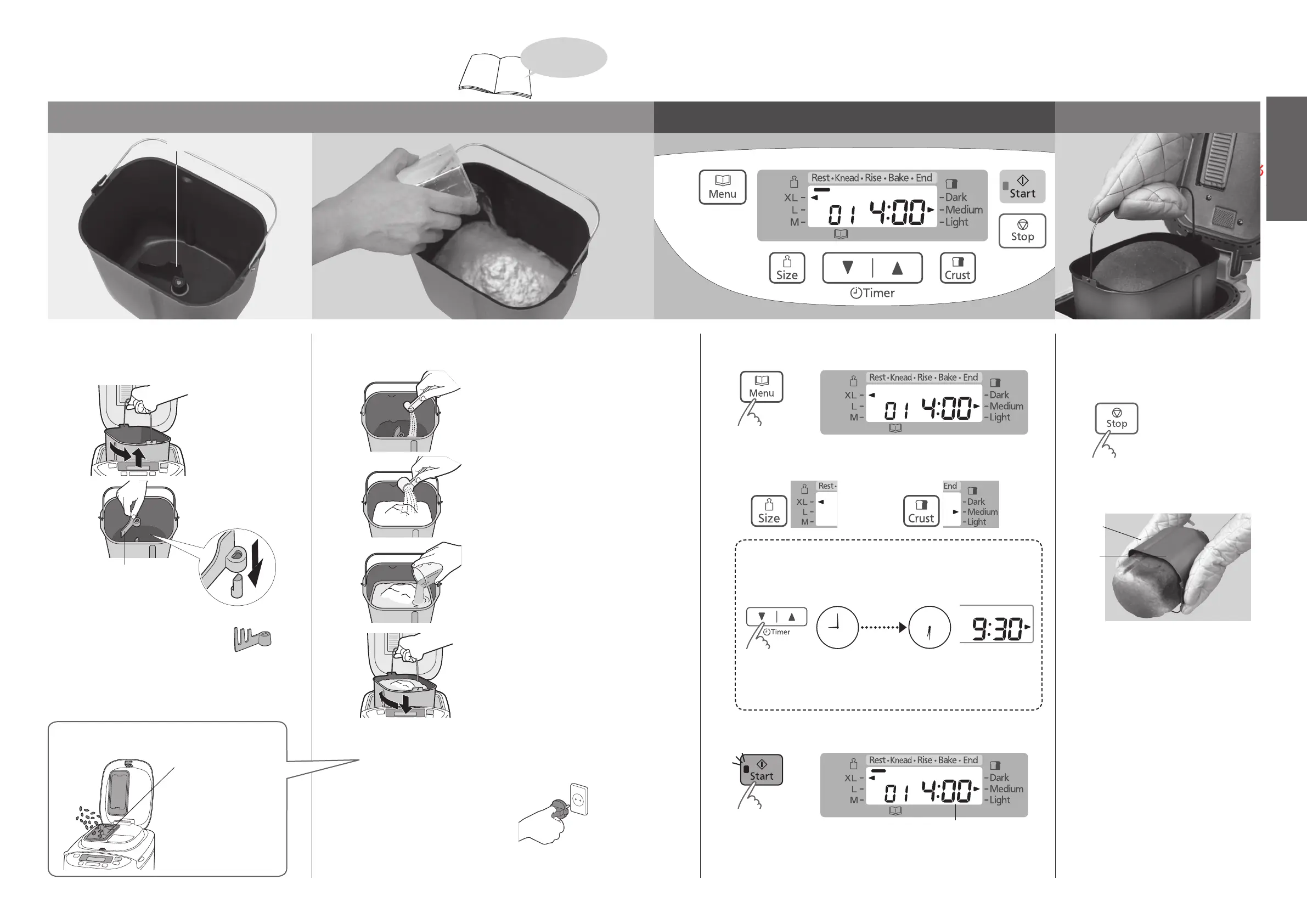 Menu

Rest • Knead • Rise • Bake • End

XL -
L -
M -

01 4:00

- Dark
- Medium
- Light

Start

Stop

Size

Crust

Timer

Menu

Rest • Knead • Rise • Bake • End

XL -
L -
M -

01 4:00

- Dark
- Medium
- Light

Size

Rest •

XL -
L -
M -

Crust

End

- Dark
- Medium
- Light

Timer

9:30

Start

Rest • Knead • Rise • Bake • End

XL -
L -
M -

01 4:00

- Dark
- Medium
- Light

Stop