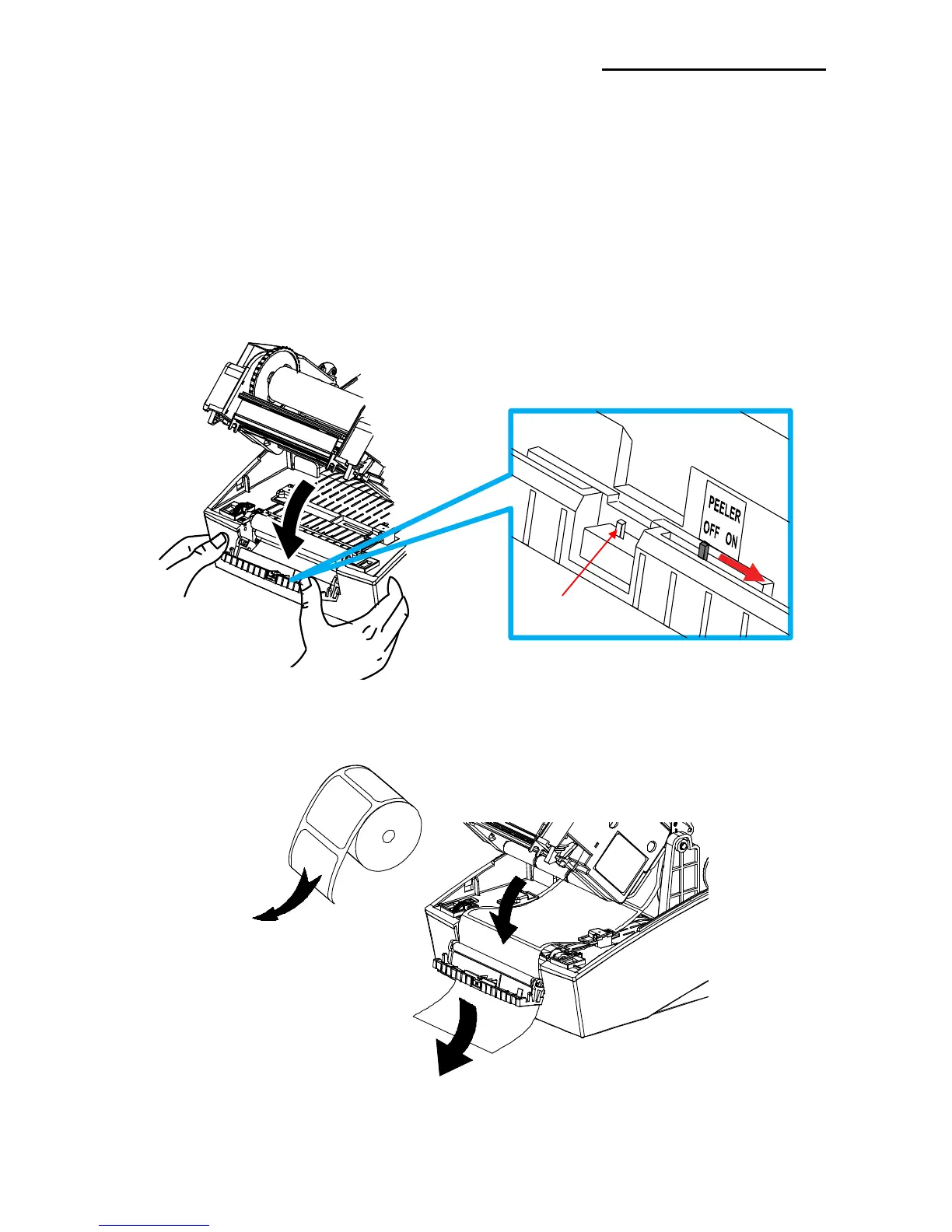 PEELER
OFF ON