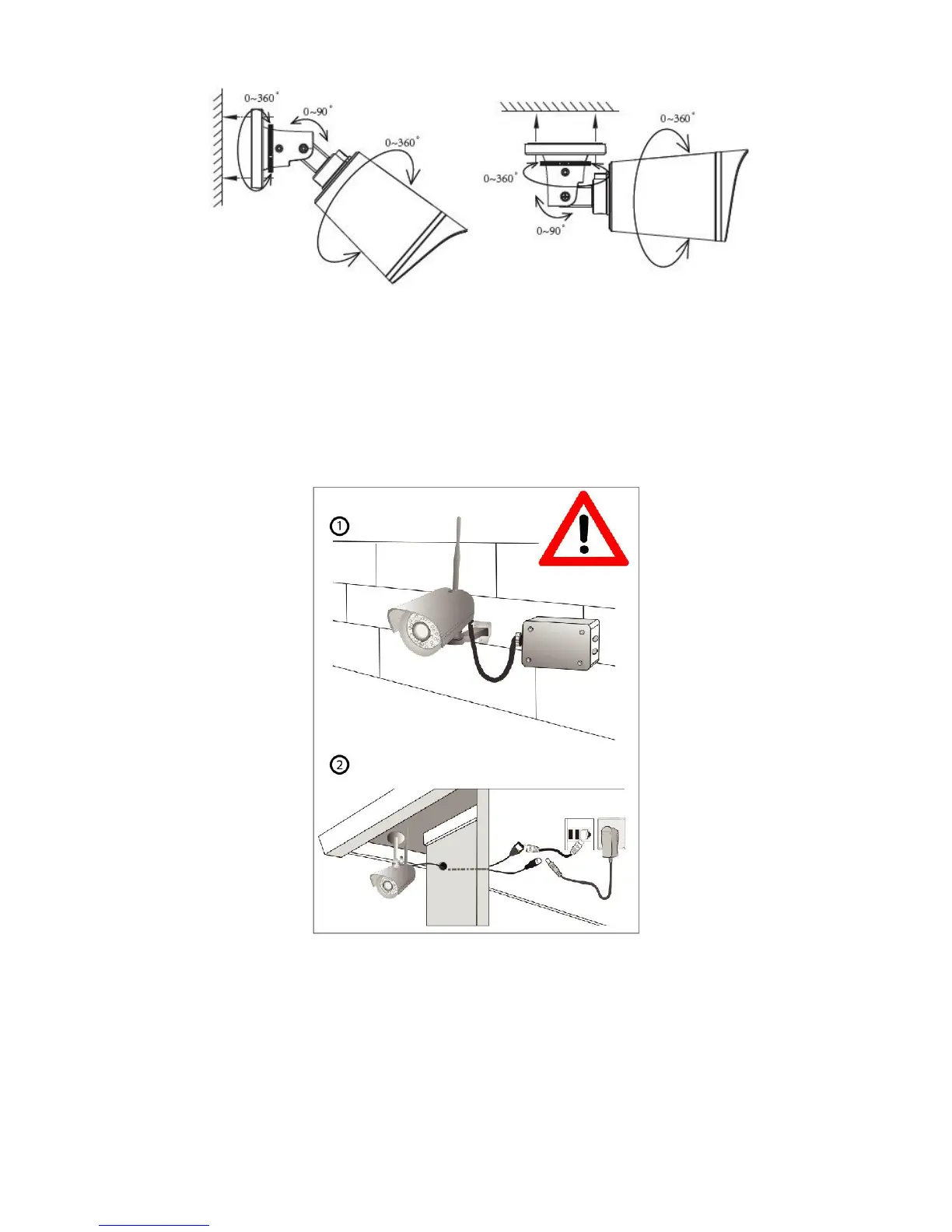 0~360°
0~90°
0~360°

0~360°
0~360°
0~90°

①

②