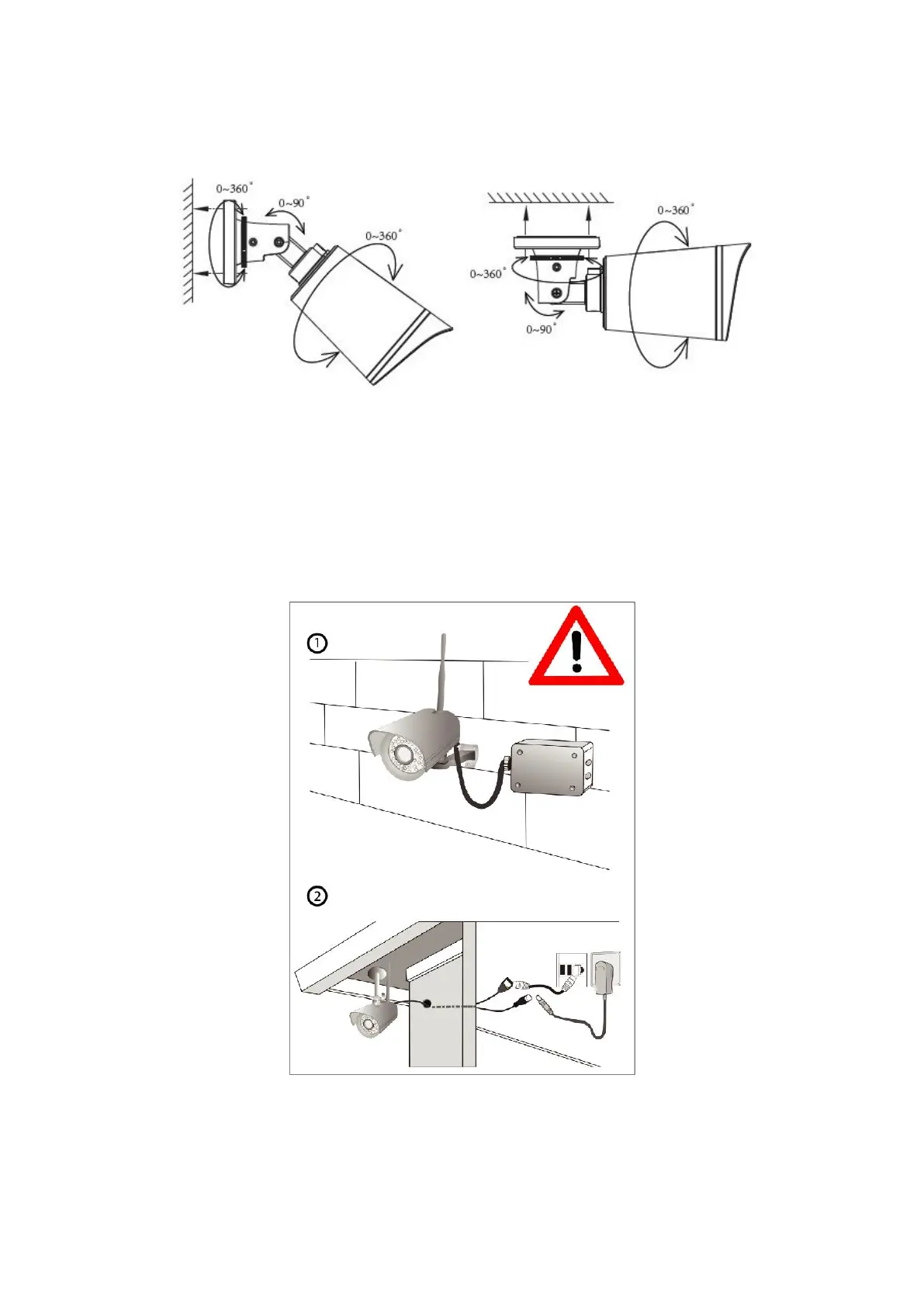 0~360°

0~90°

0~360°

0~360°

0~360°

0~90°

①

②