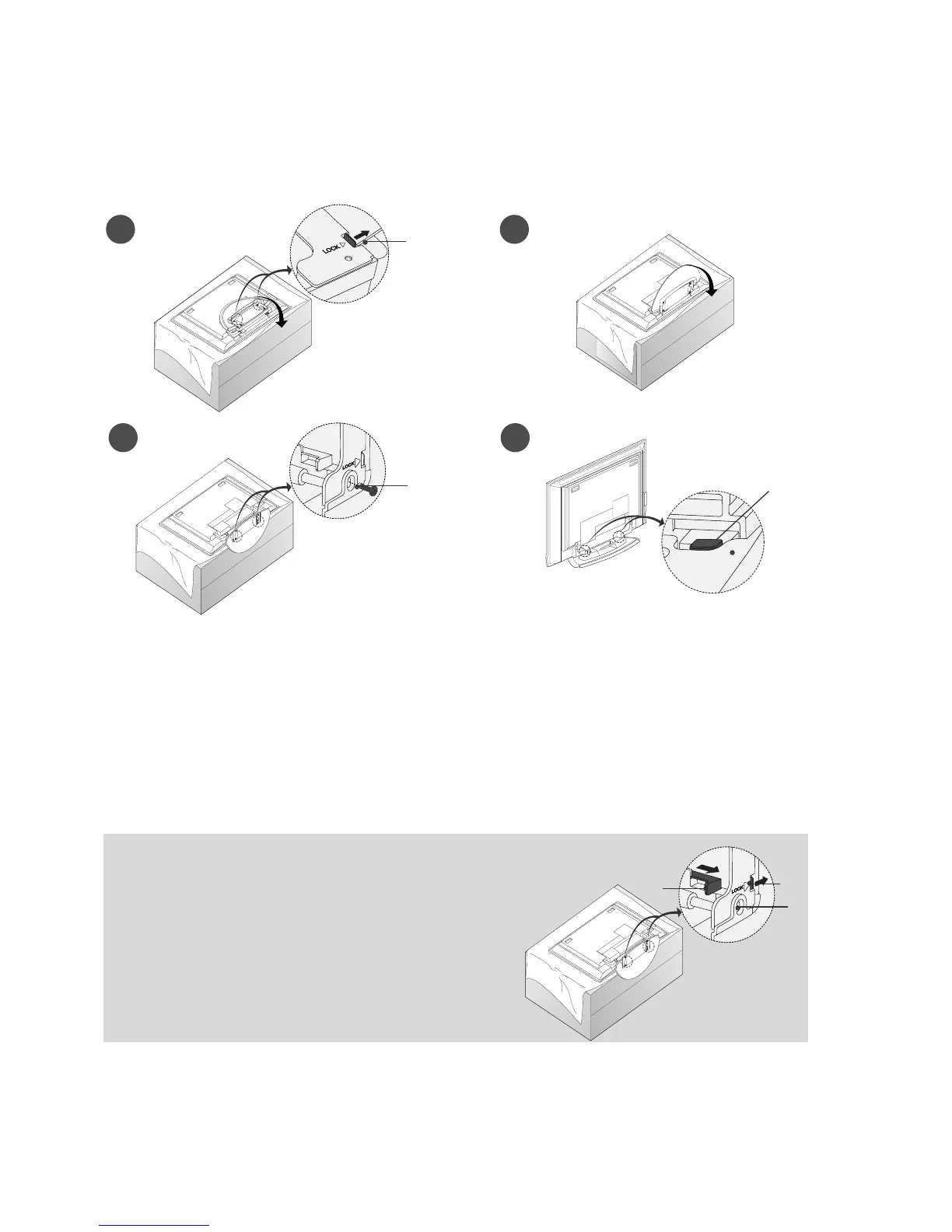 LOCK

LOCK

LOCK