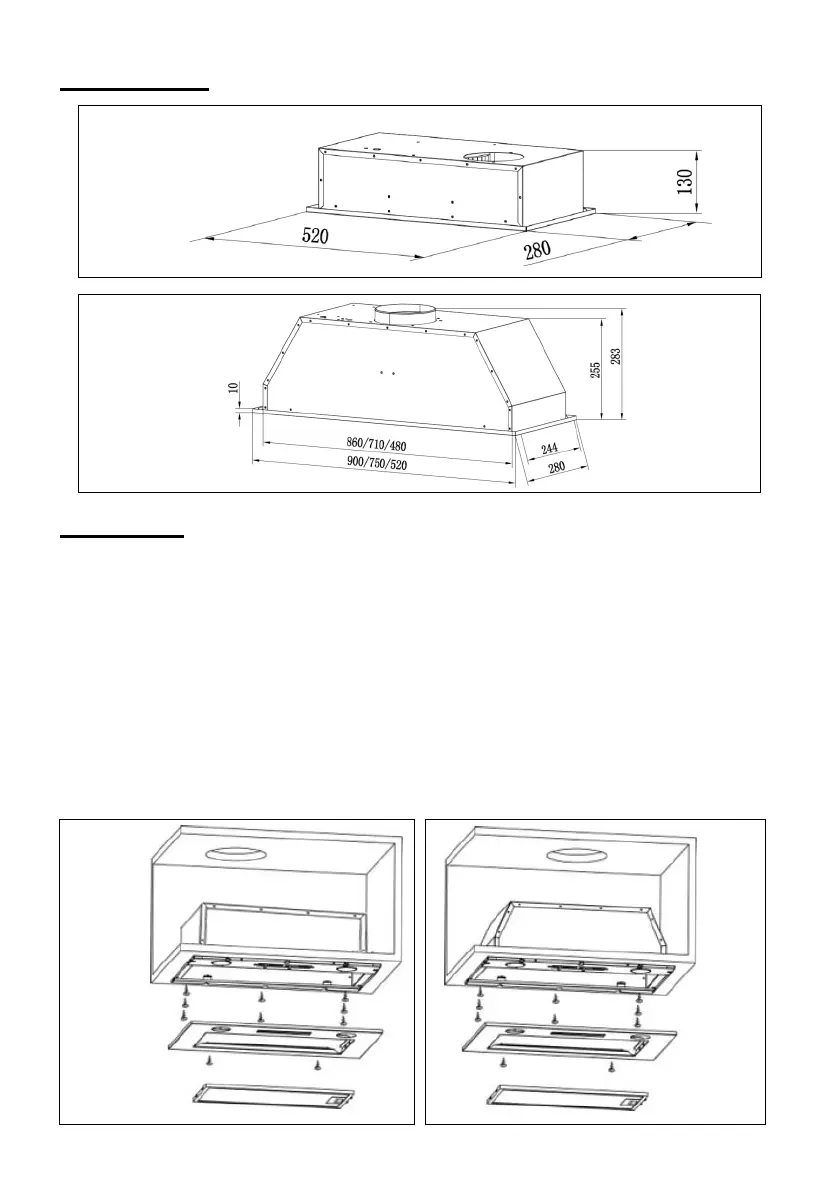 130

520

280

10

255

283

860/710/480

900/750/520

244

280