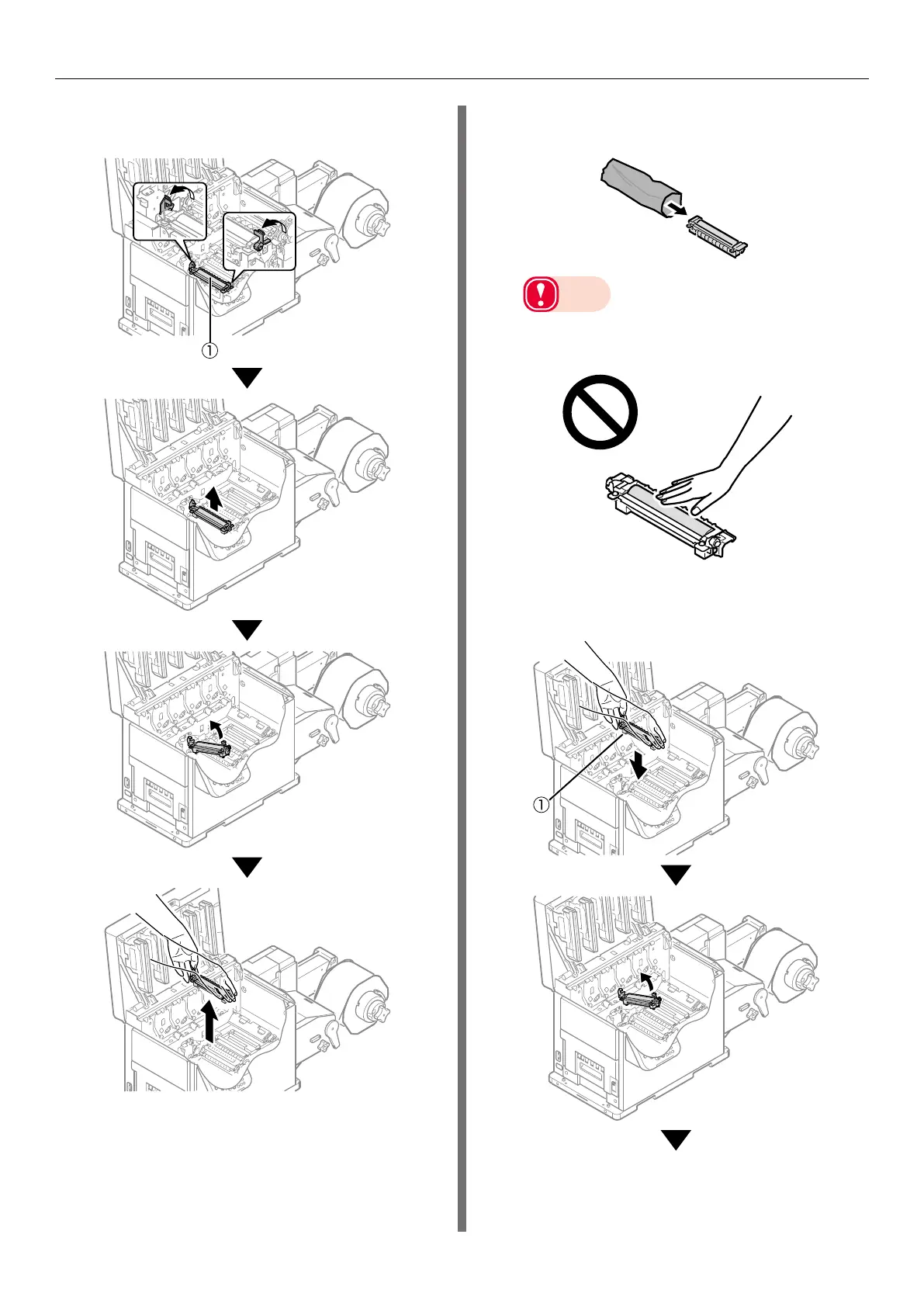 ①

①