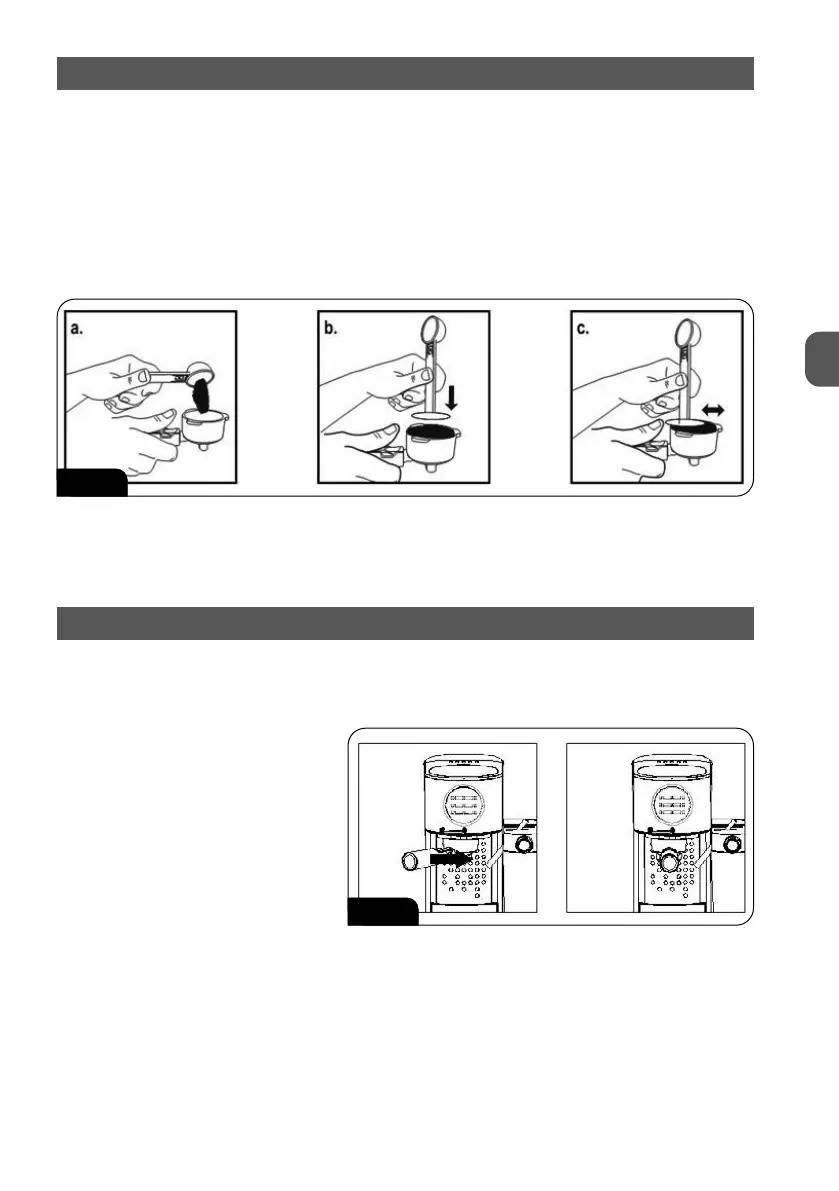 a.

b.

c.