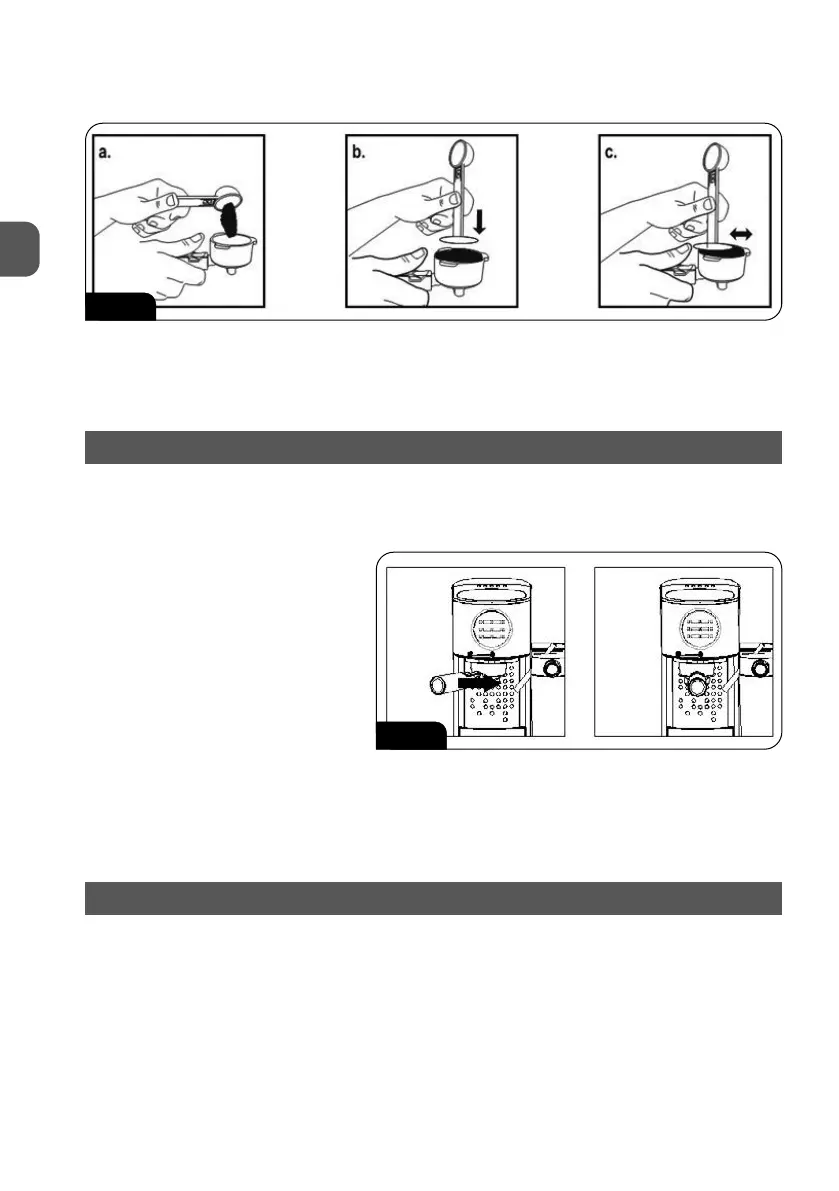 a.

b.

c.