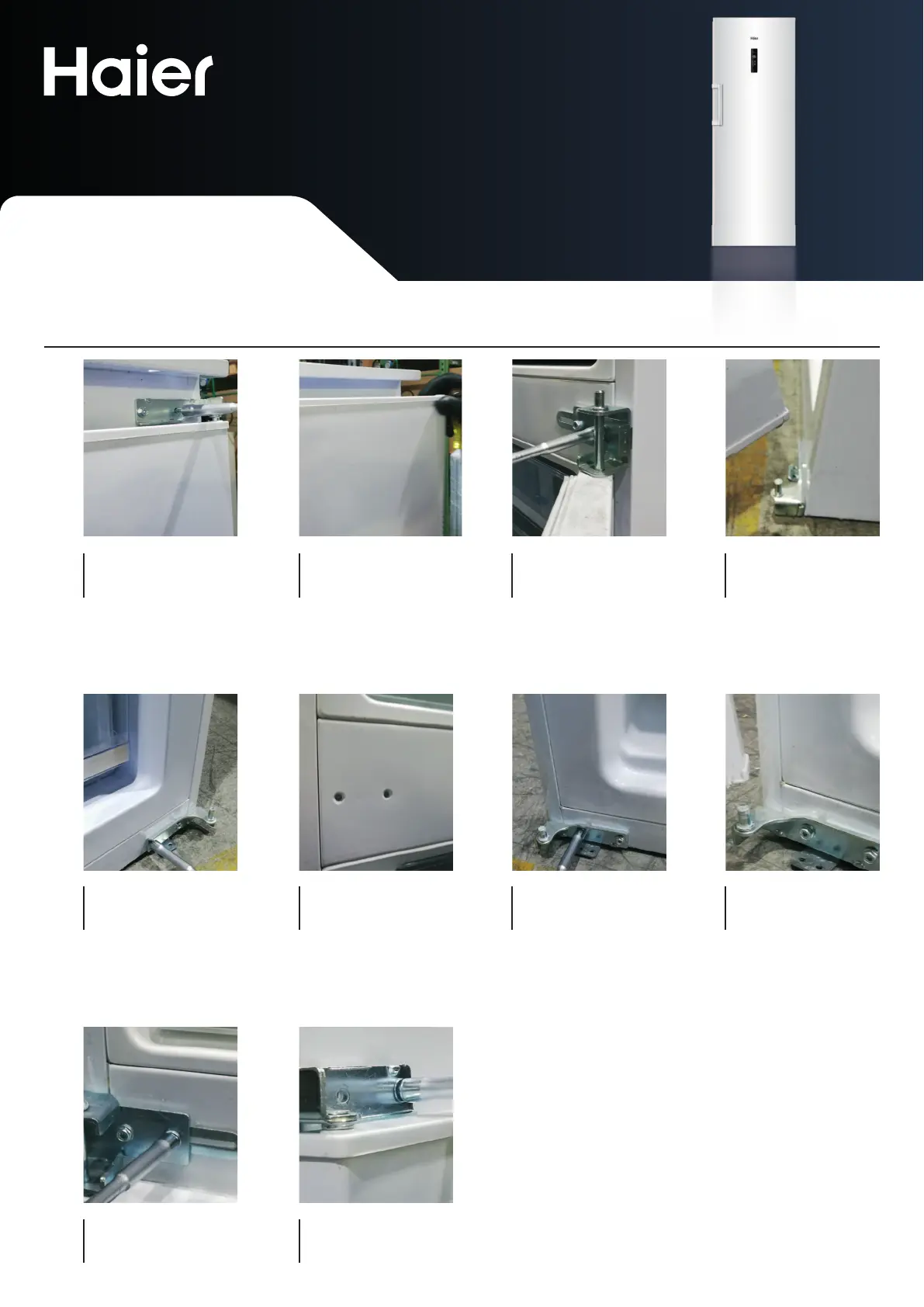 Haier