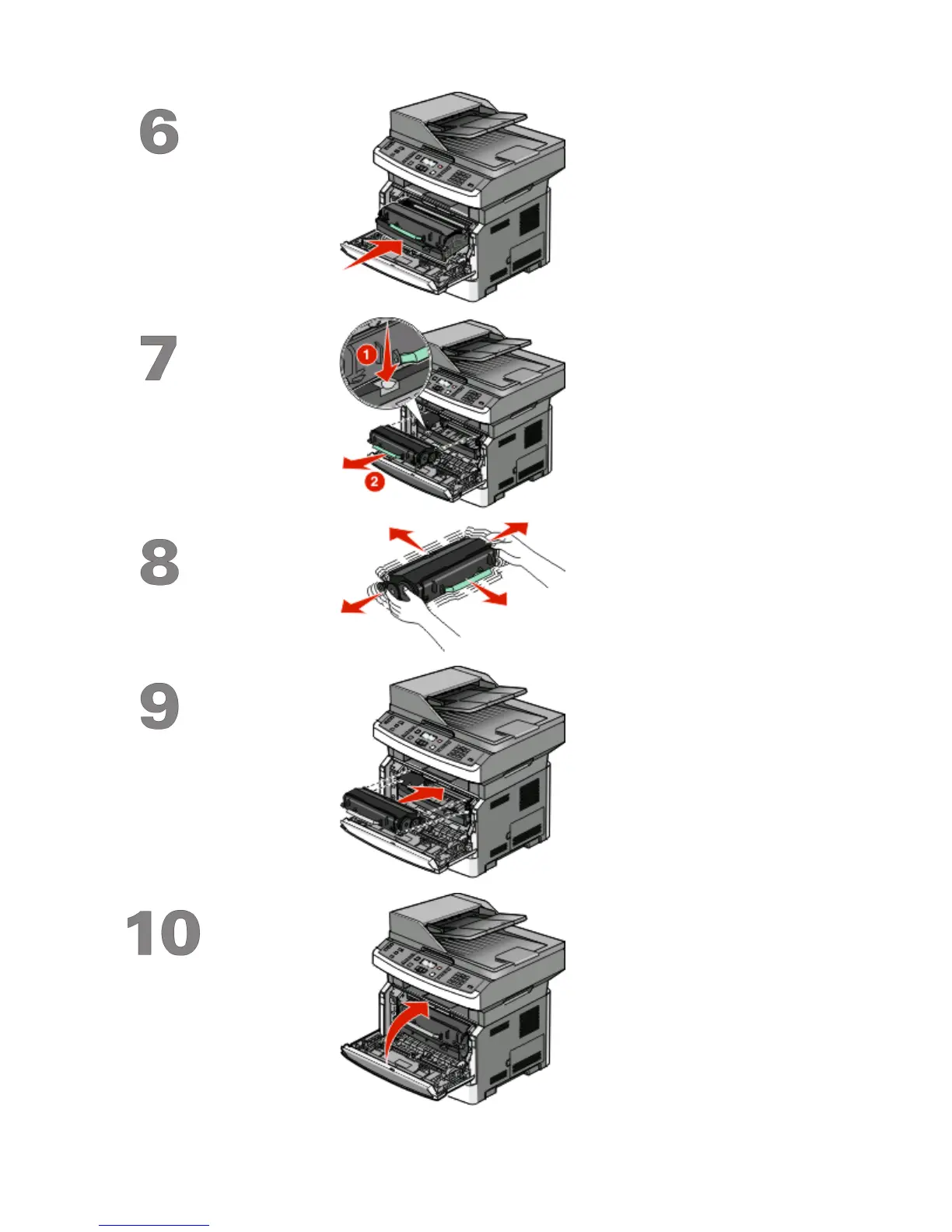 6

7

1

2

8

9

10