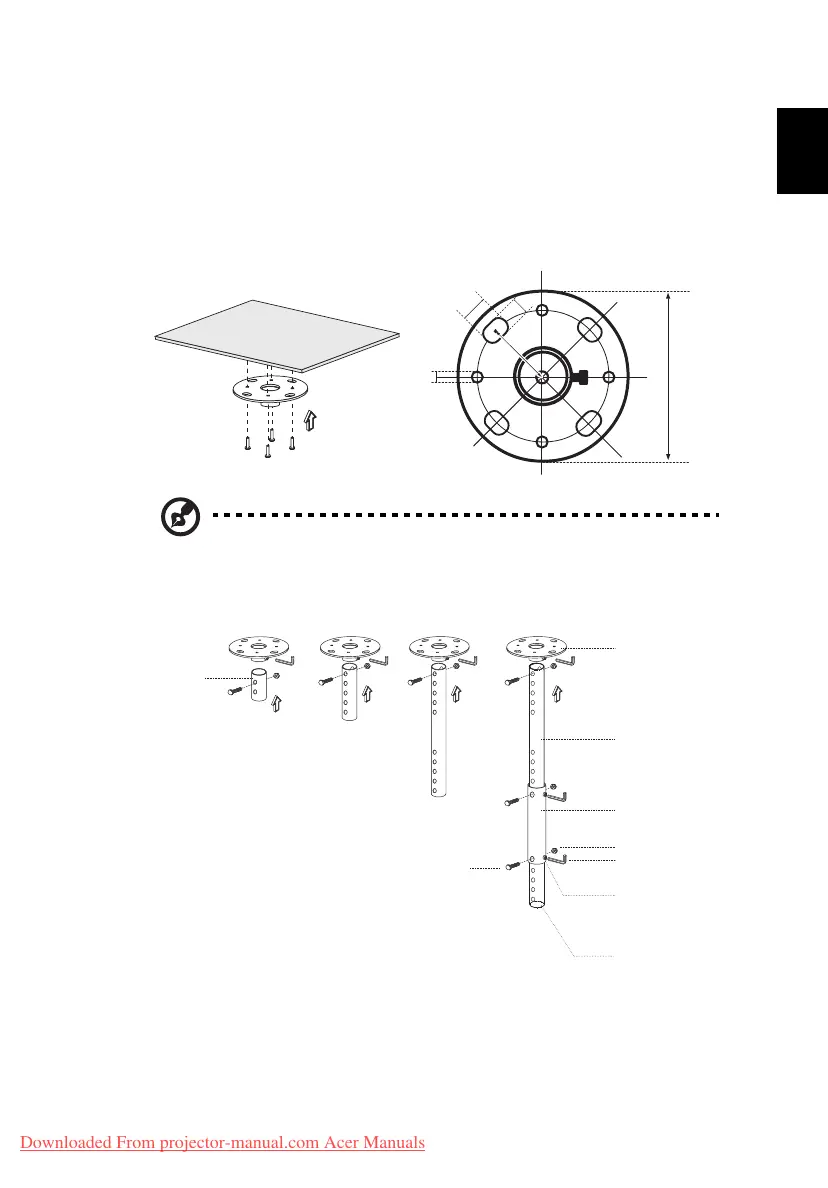 Downloaded From projector-manual.com Acer Manuals