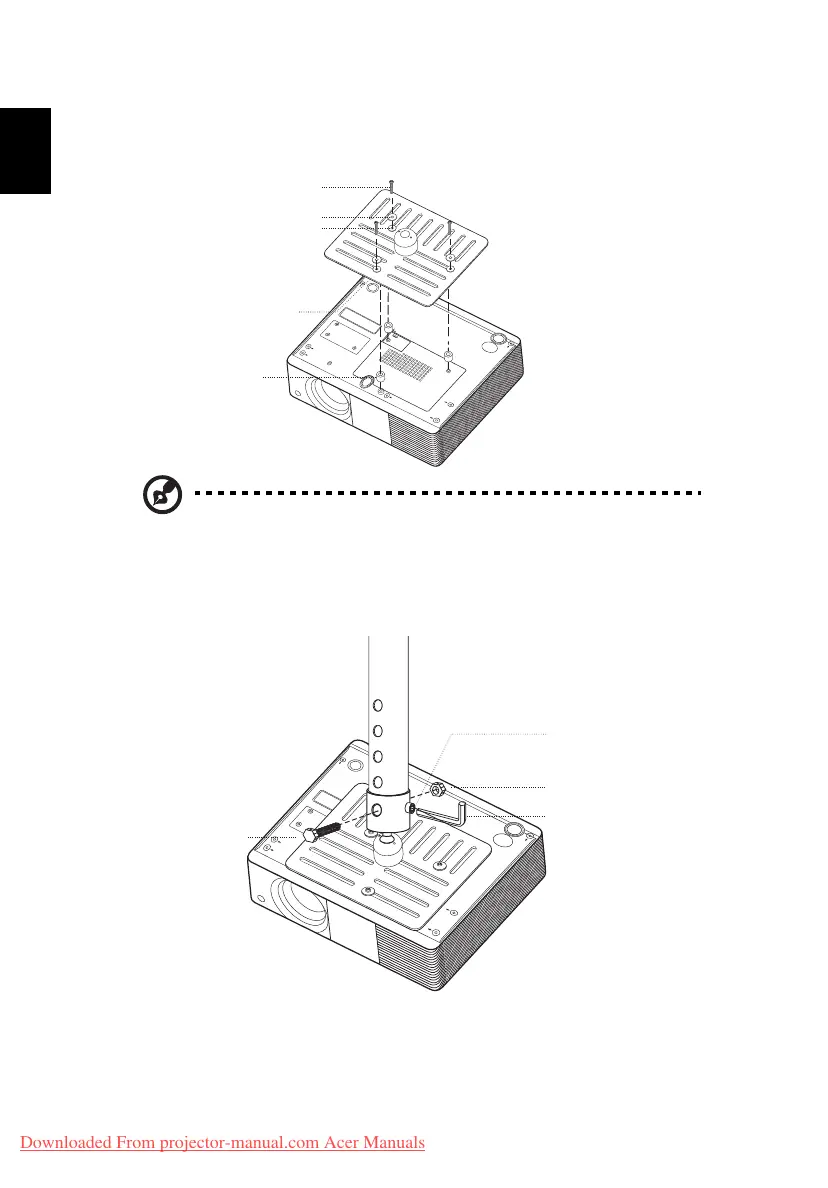 Downloaded From projector-manual.com Acer Manuals