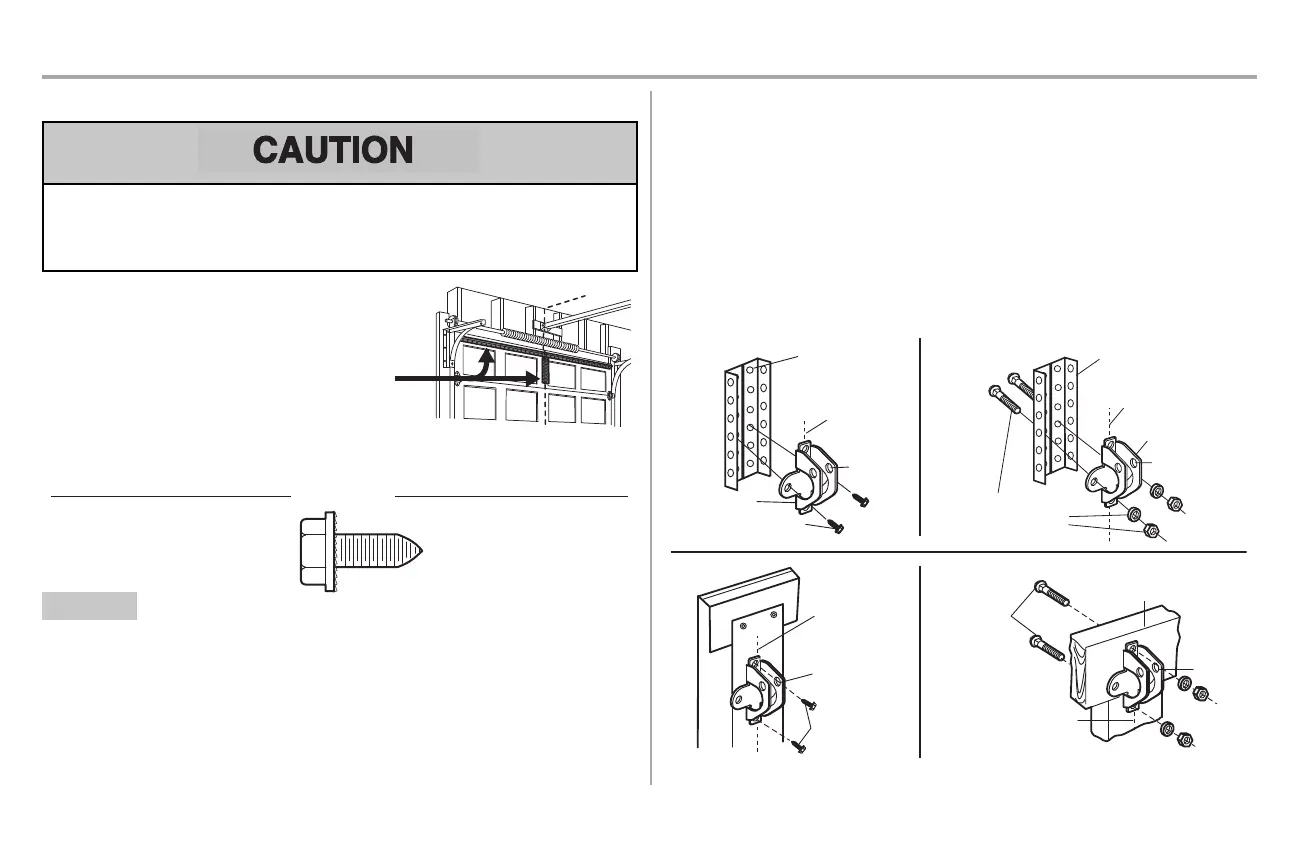 CAUTION