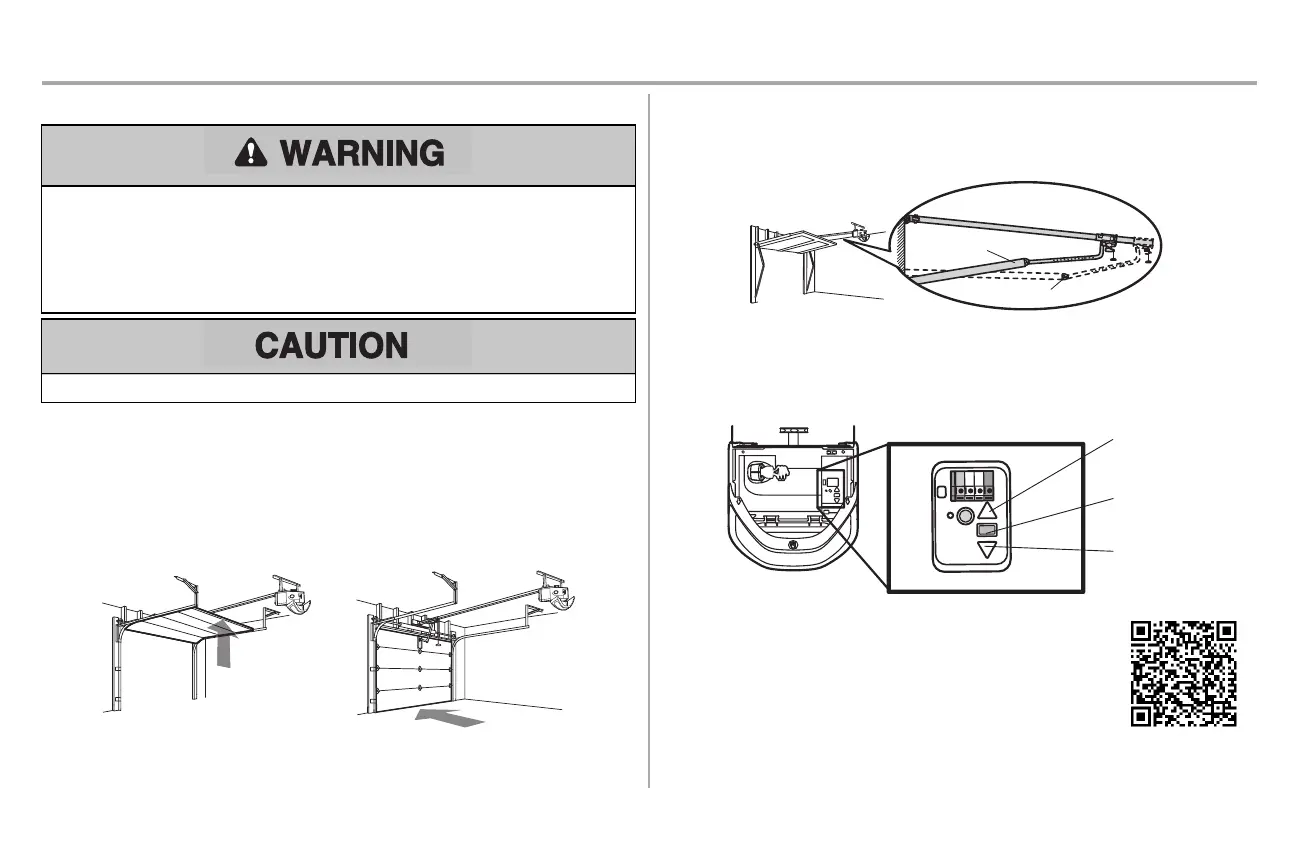 WARNING

CAUTION