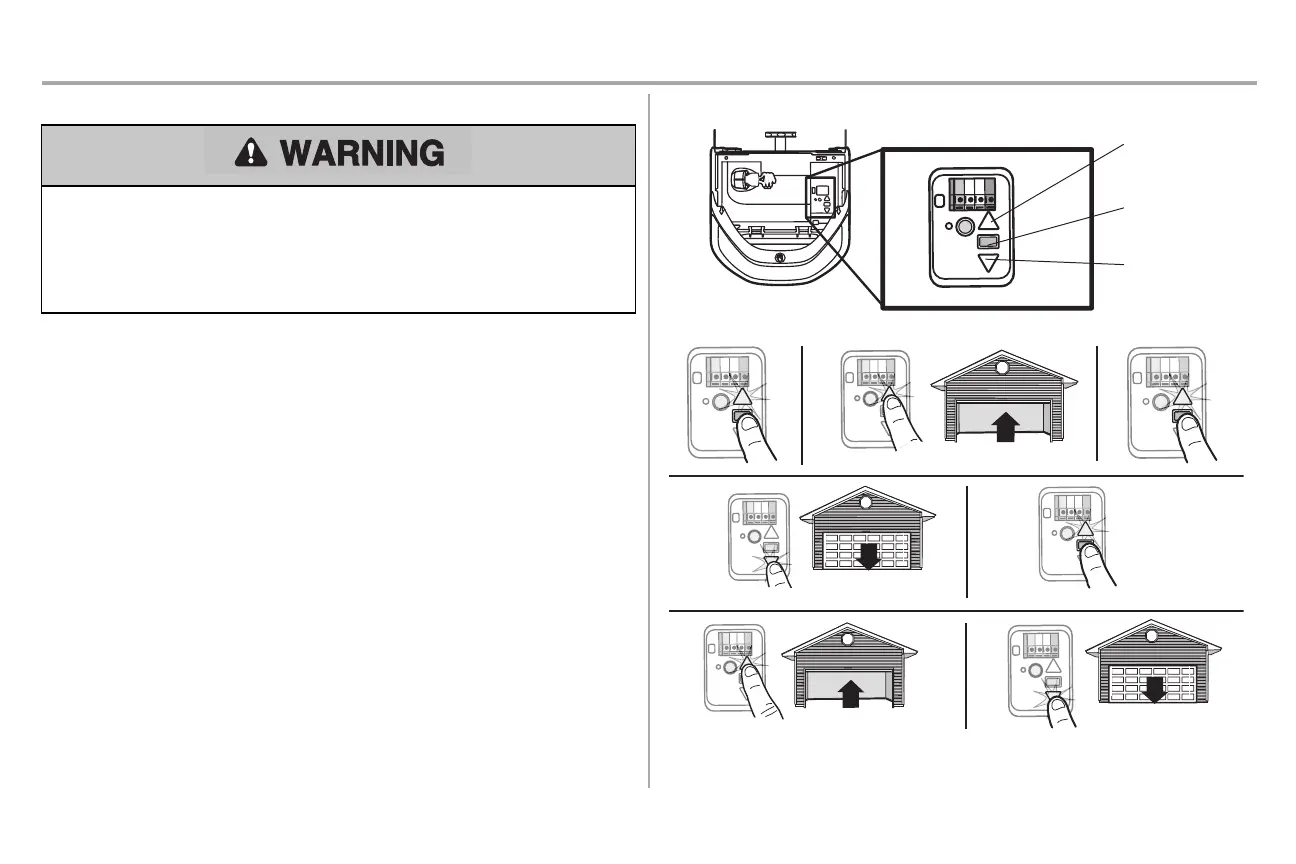 WARNING