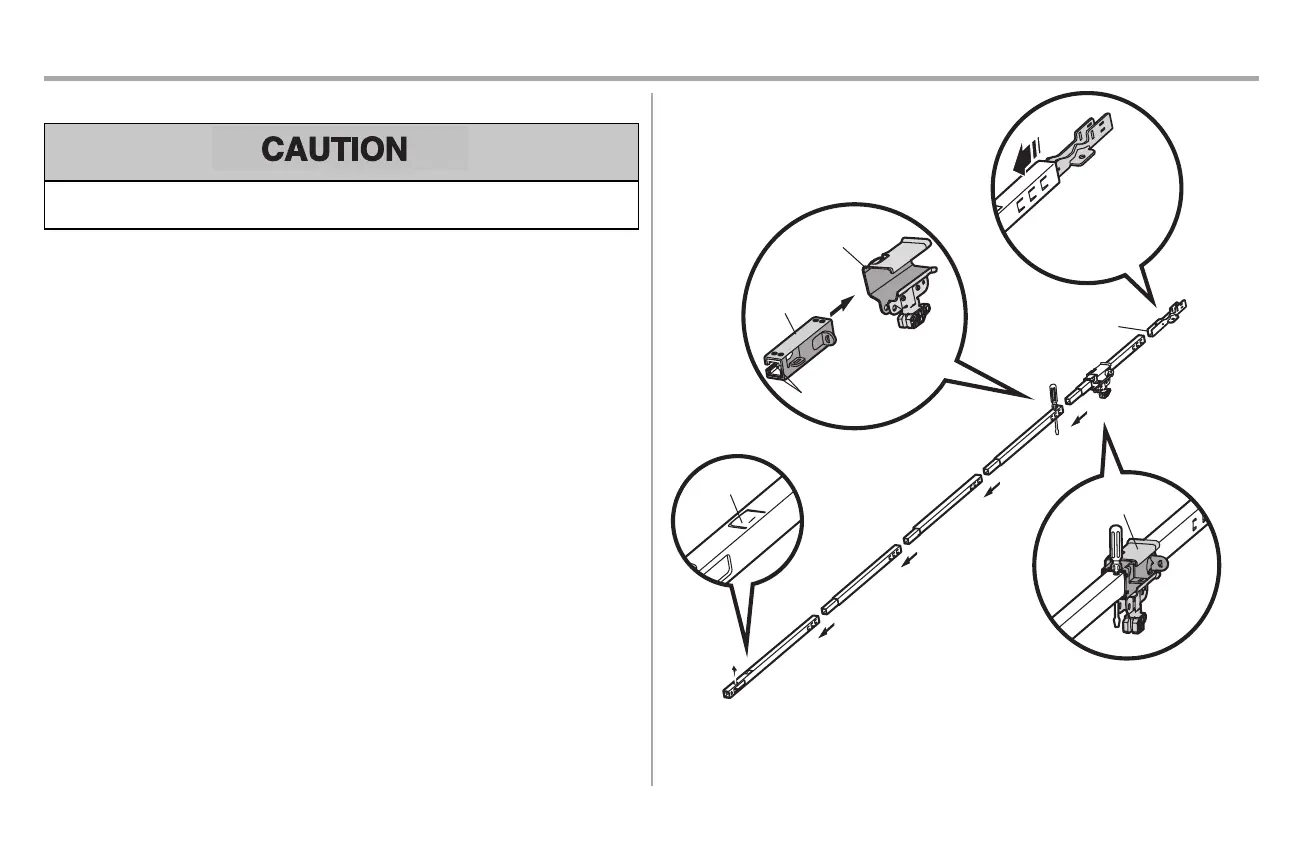 CAUTION