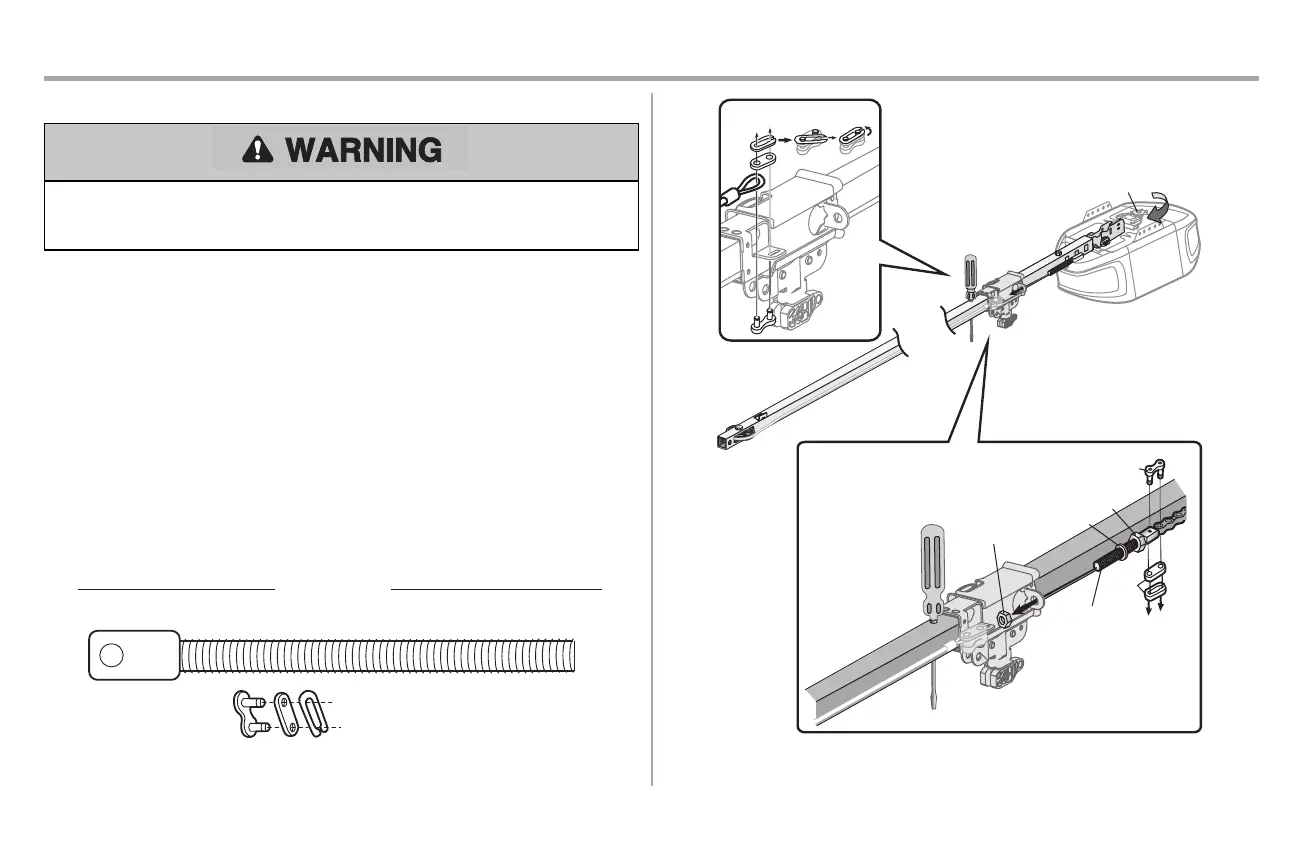 WARNING