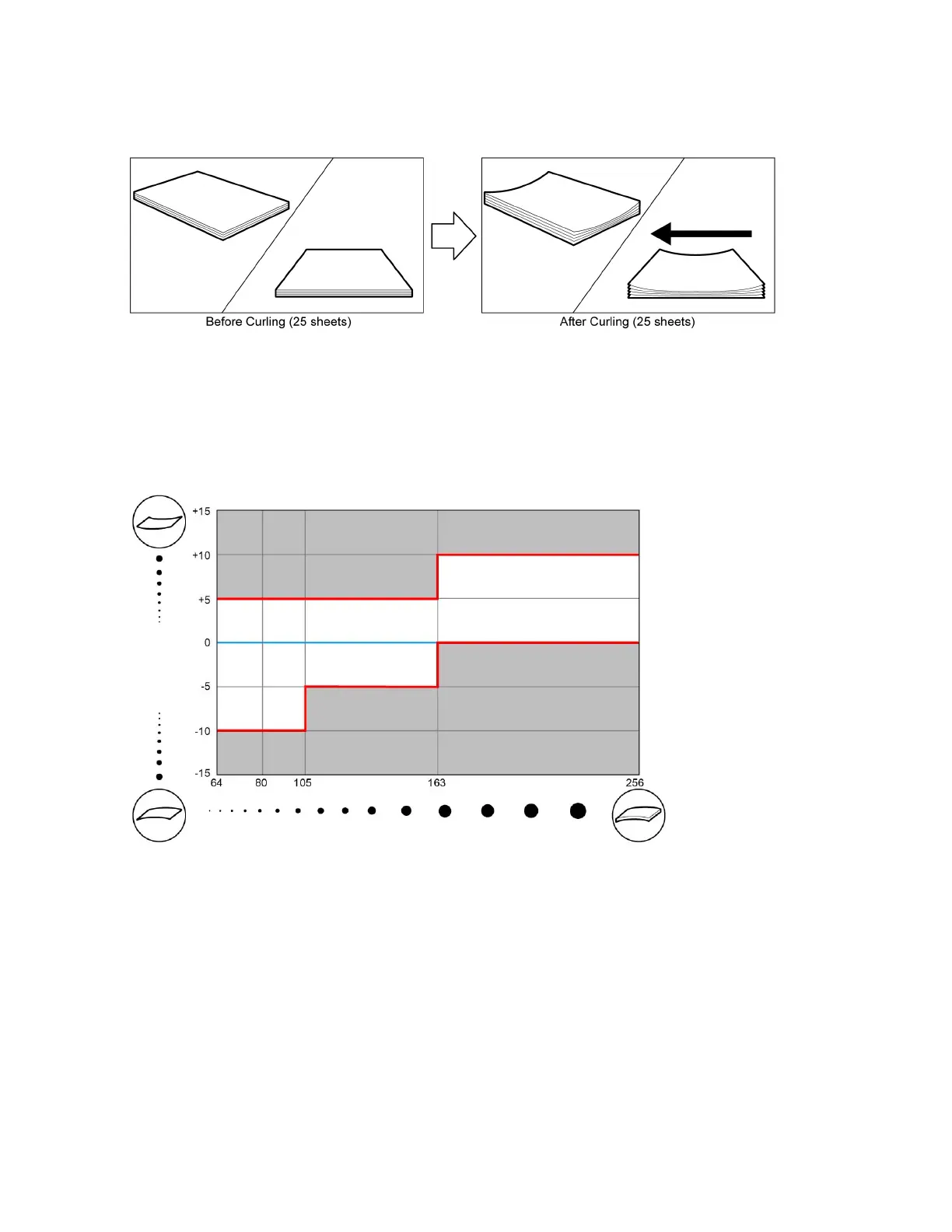 Before Curling (25 sheets)

After Curling (25 sheets)

+15
+10
+5
0
-5
-10
-15

64 80 105 163 256