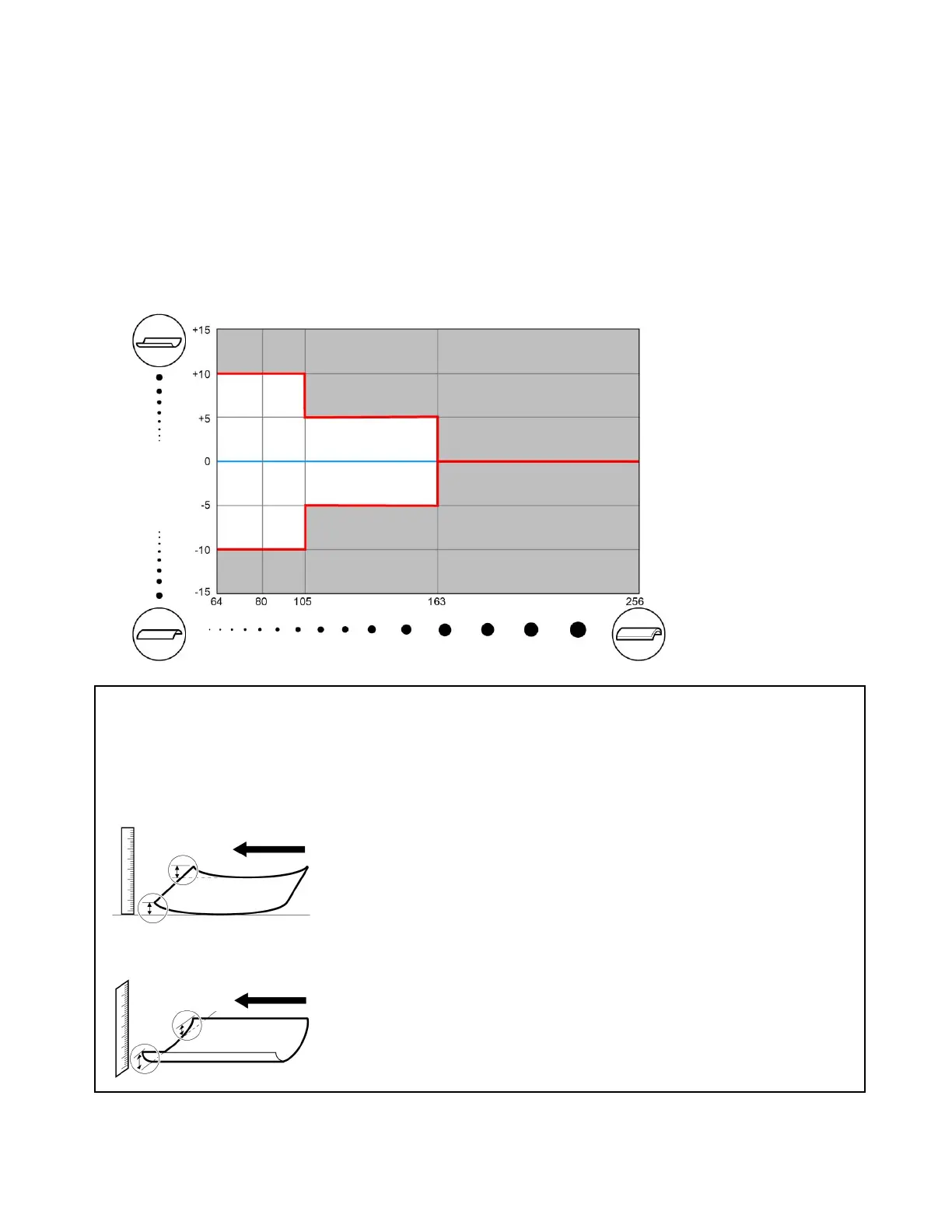 +15

+10

+5

0

-5

-10

-15

64 80 105 163 256