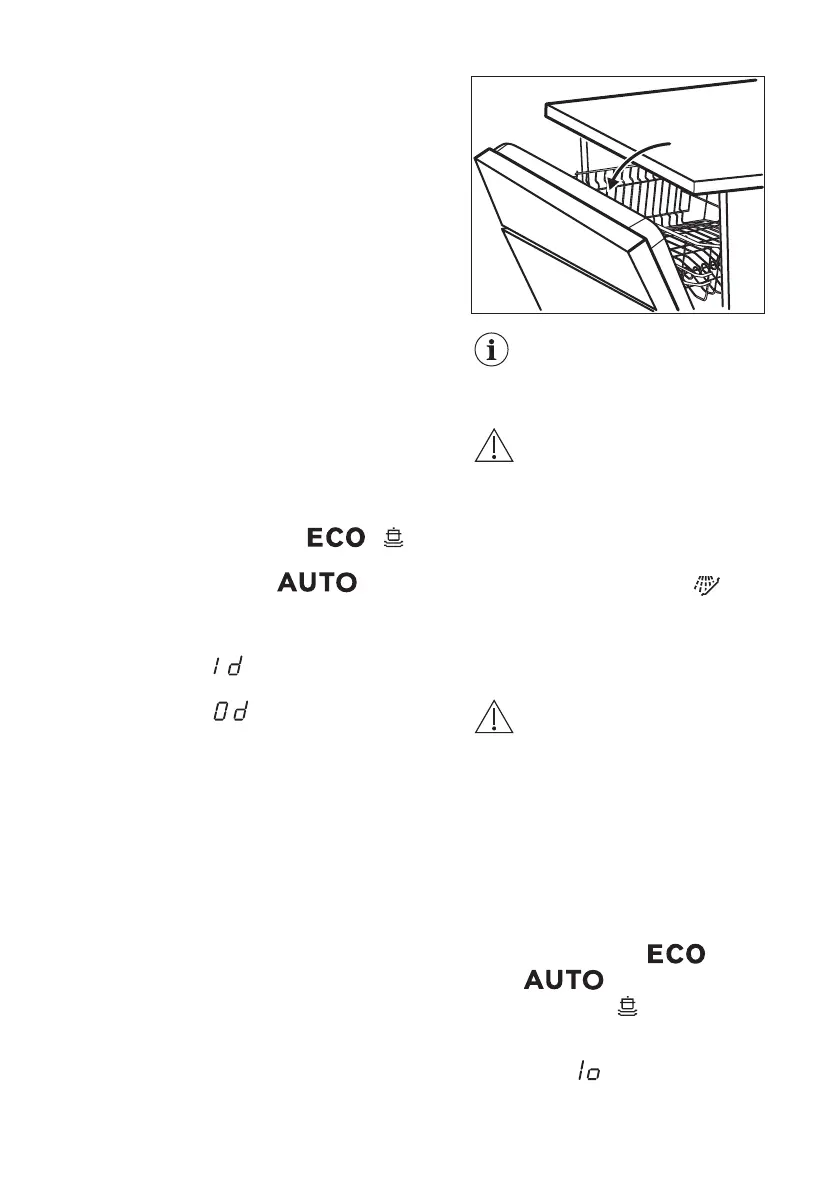 ECO

AUTO

1d

0d

ECO

AUTO

1o