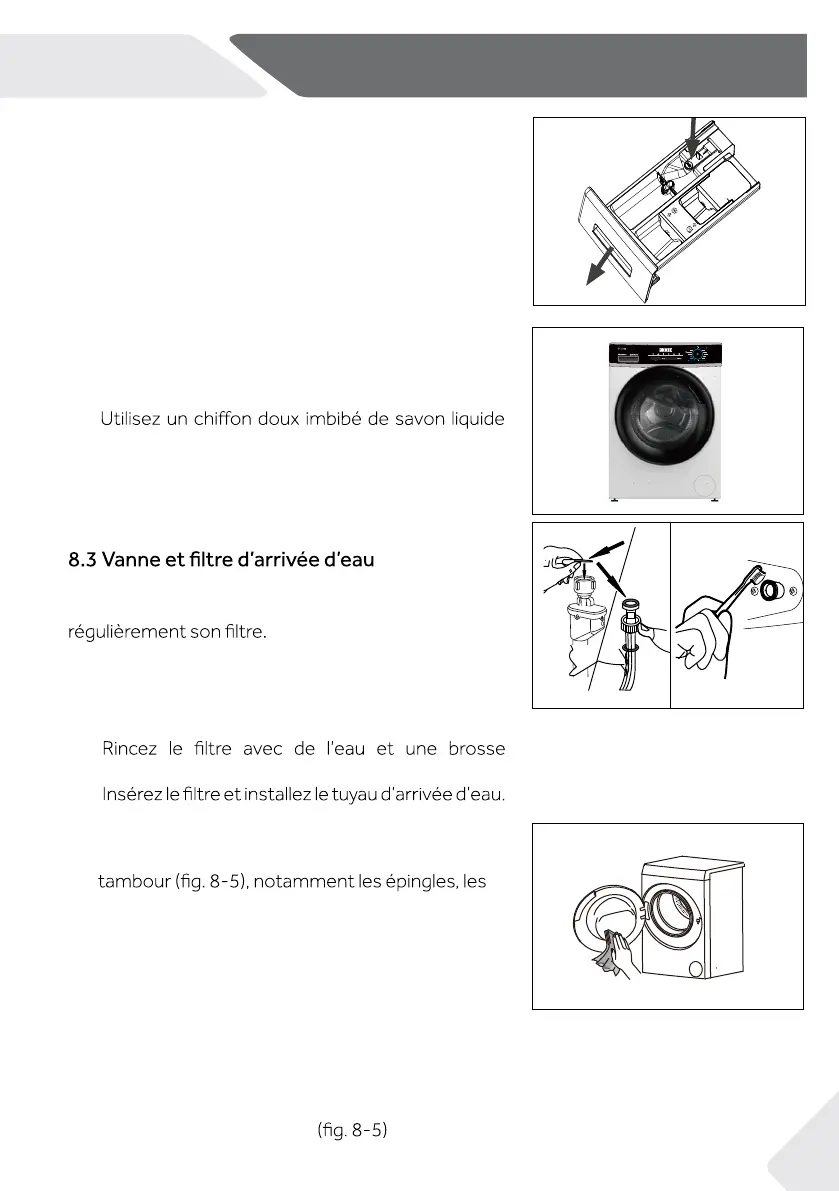 Utilisez un chiffon doux imbibé de savon liquide

8.3 Vanne et filtre d'arrivée d'eau

régulièrement son filtre.

Rincez le filtre avec de l'eau et une brosse

Insérez le filtre et installez le tuyau d'arrivée d'eau.

tambour (fig. 8-5), notamment les épingles, les

(fig. 8-5)