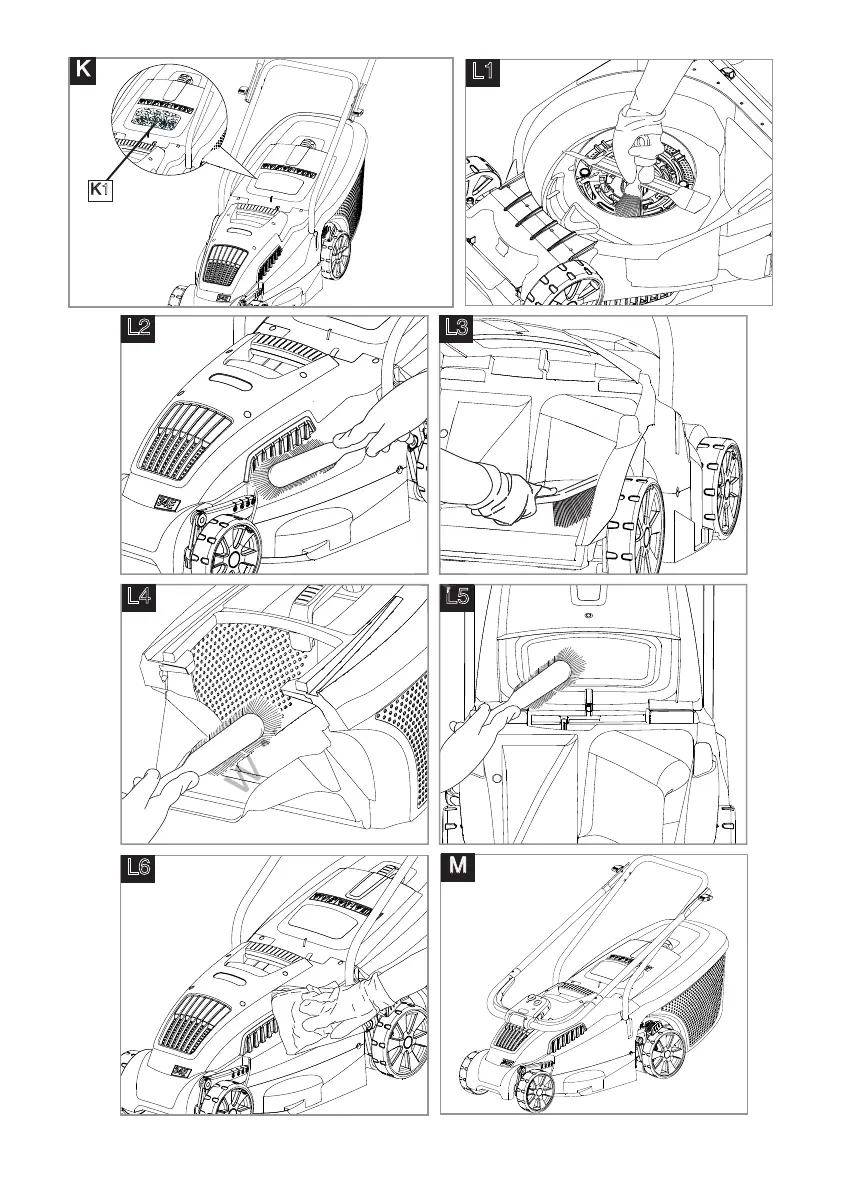 K

K1

L1

L2

L3

L4

L5

L6

M