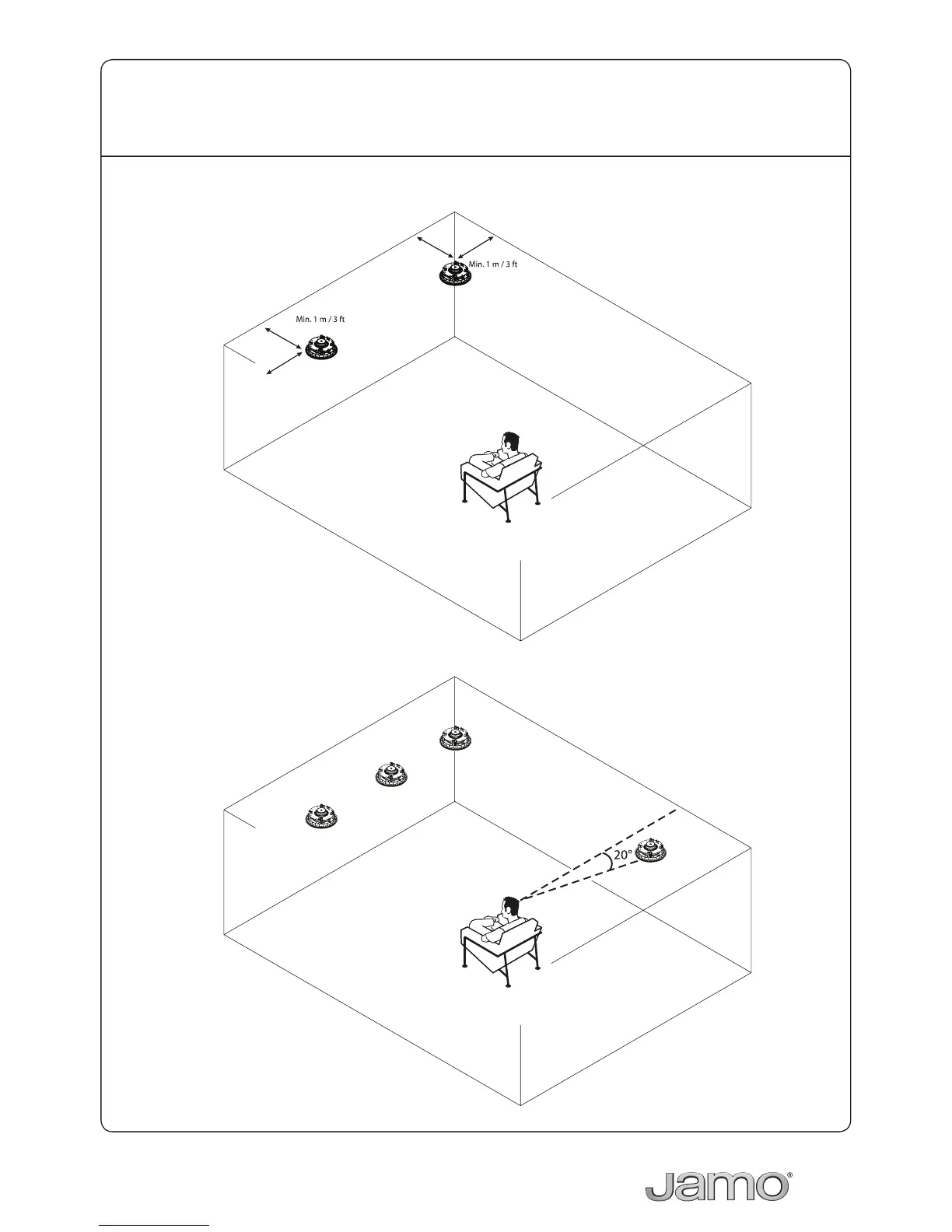 Min. 1 m / 3 ft

Min. 1 m / 3 ft

20°

Jamo®