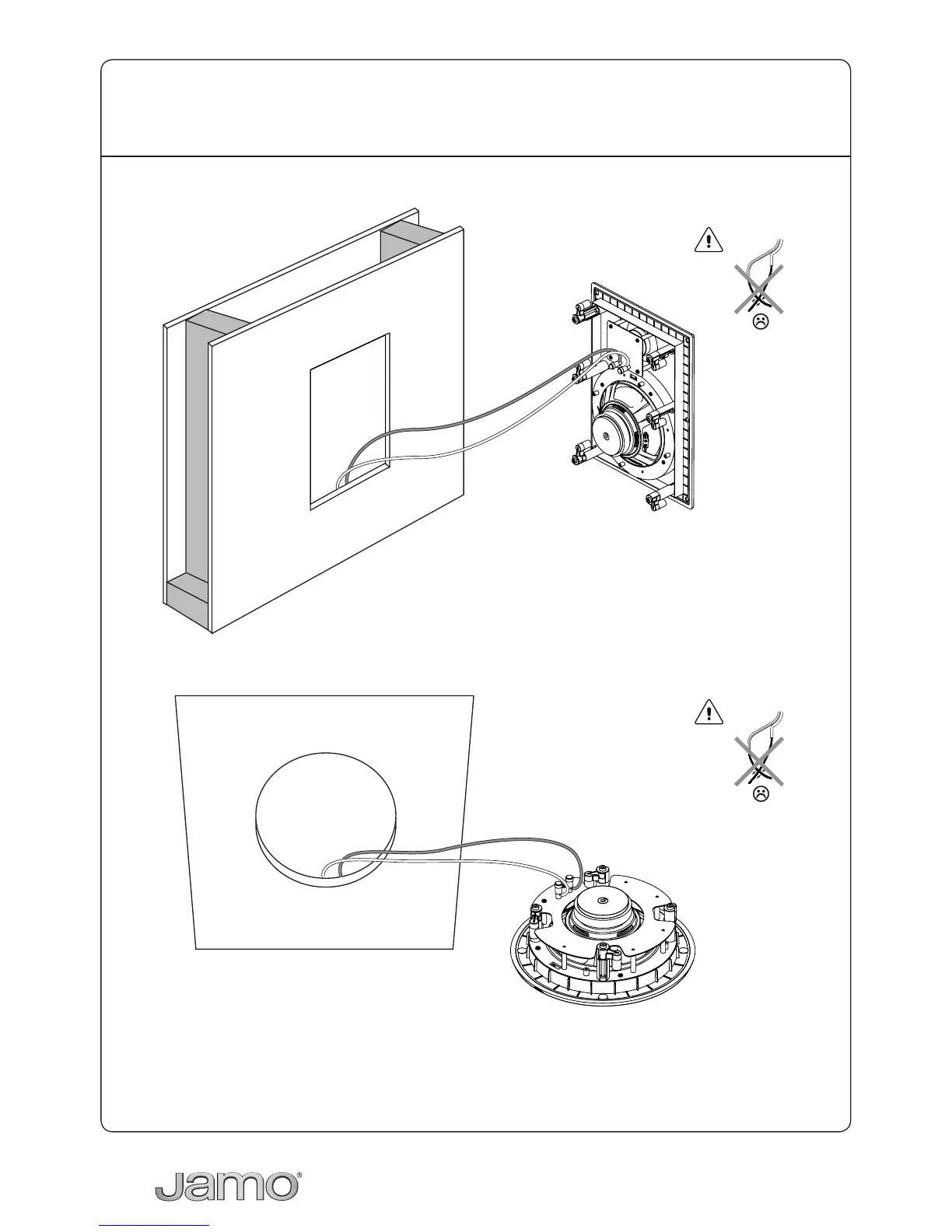 Jamo®