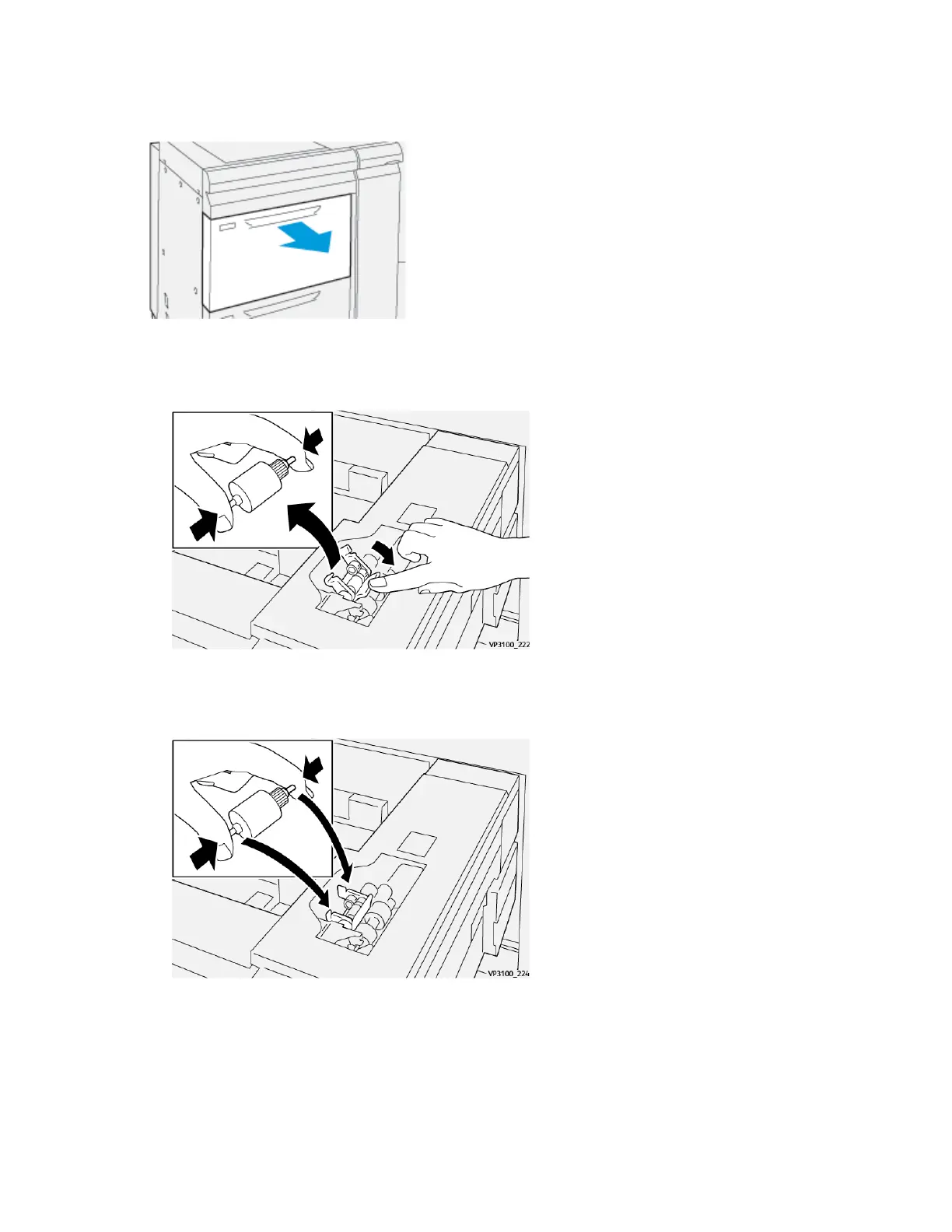 VP3100_222

VP3100_224