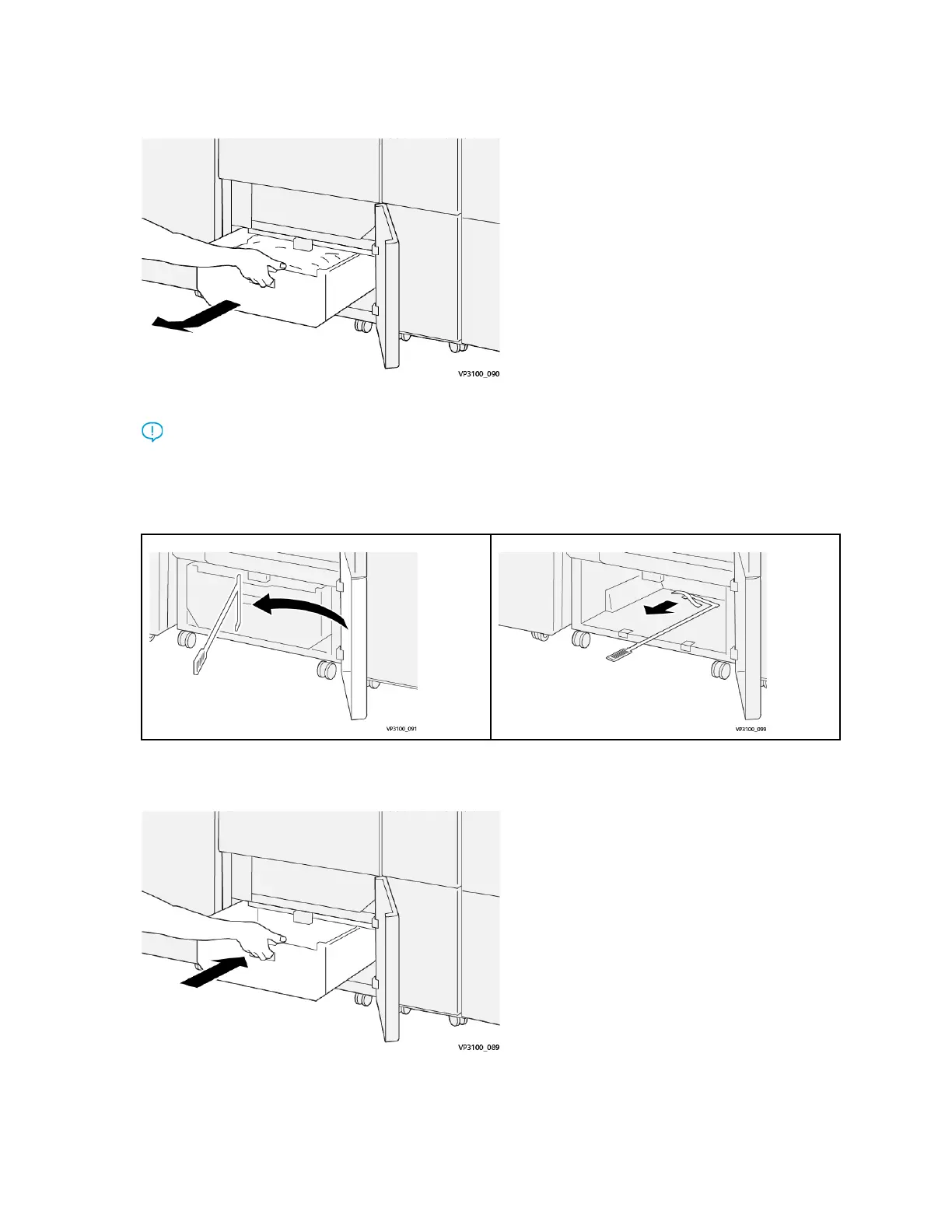 VP3100_090

VP3100_091

VP3100_099

VP3100_089