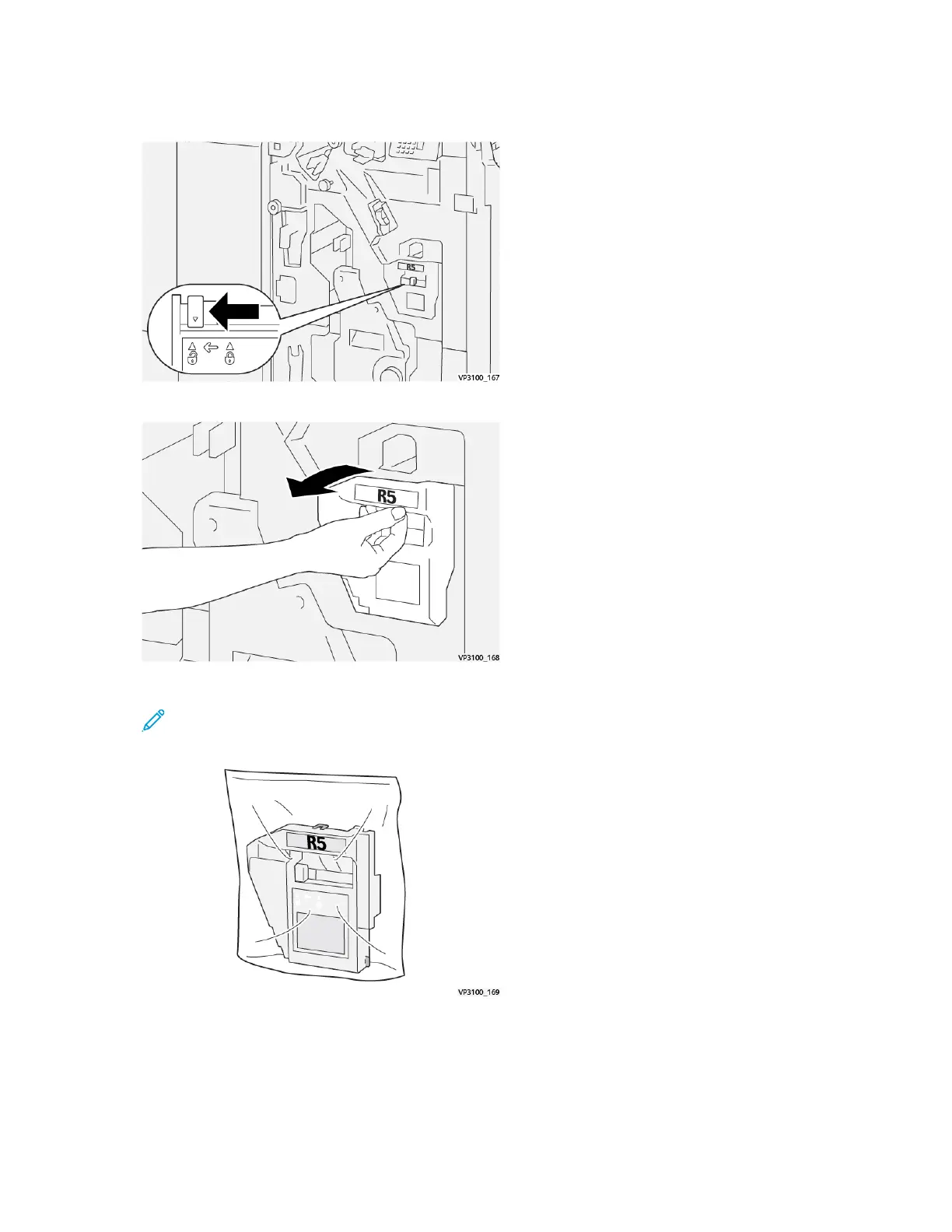 R5

VP3100_167

R5

VP3100_168

R5

VP3100_169