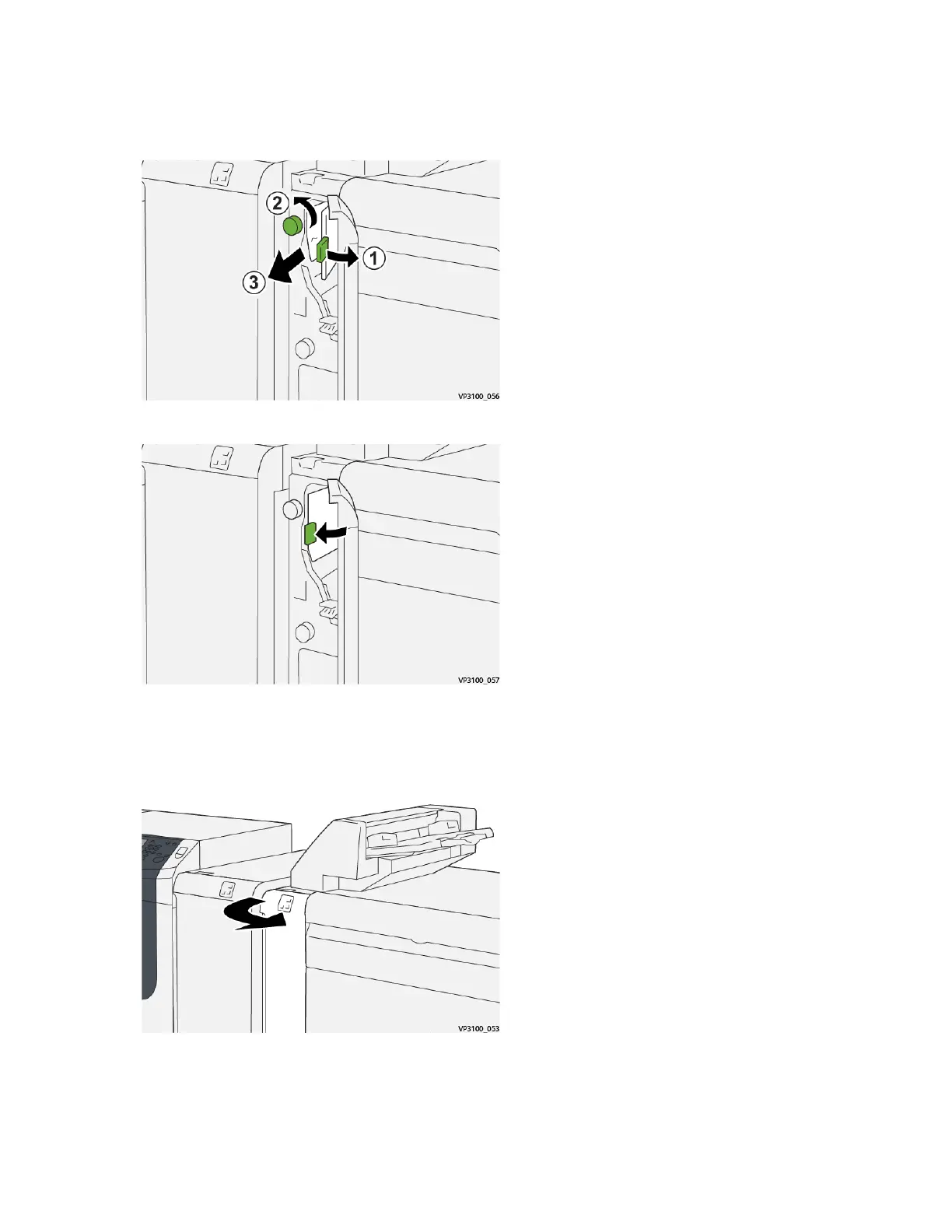 2
1
3
VP3100_056

VP3100_057

VP3100_053