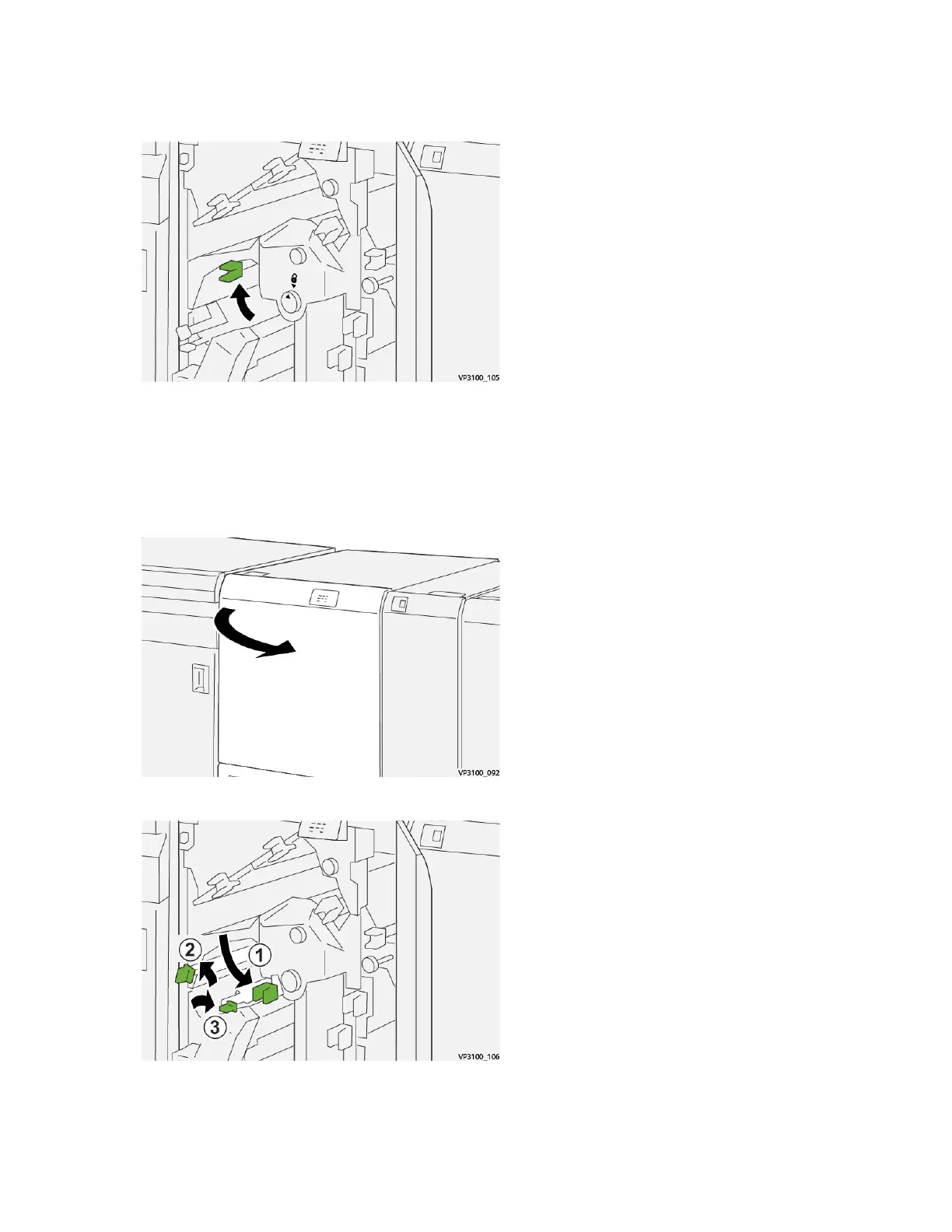 VP3100_105

VP3100_092

2
1
3
VP3100_106