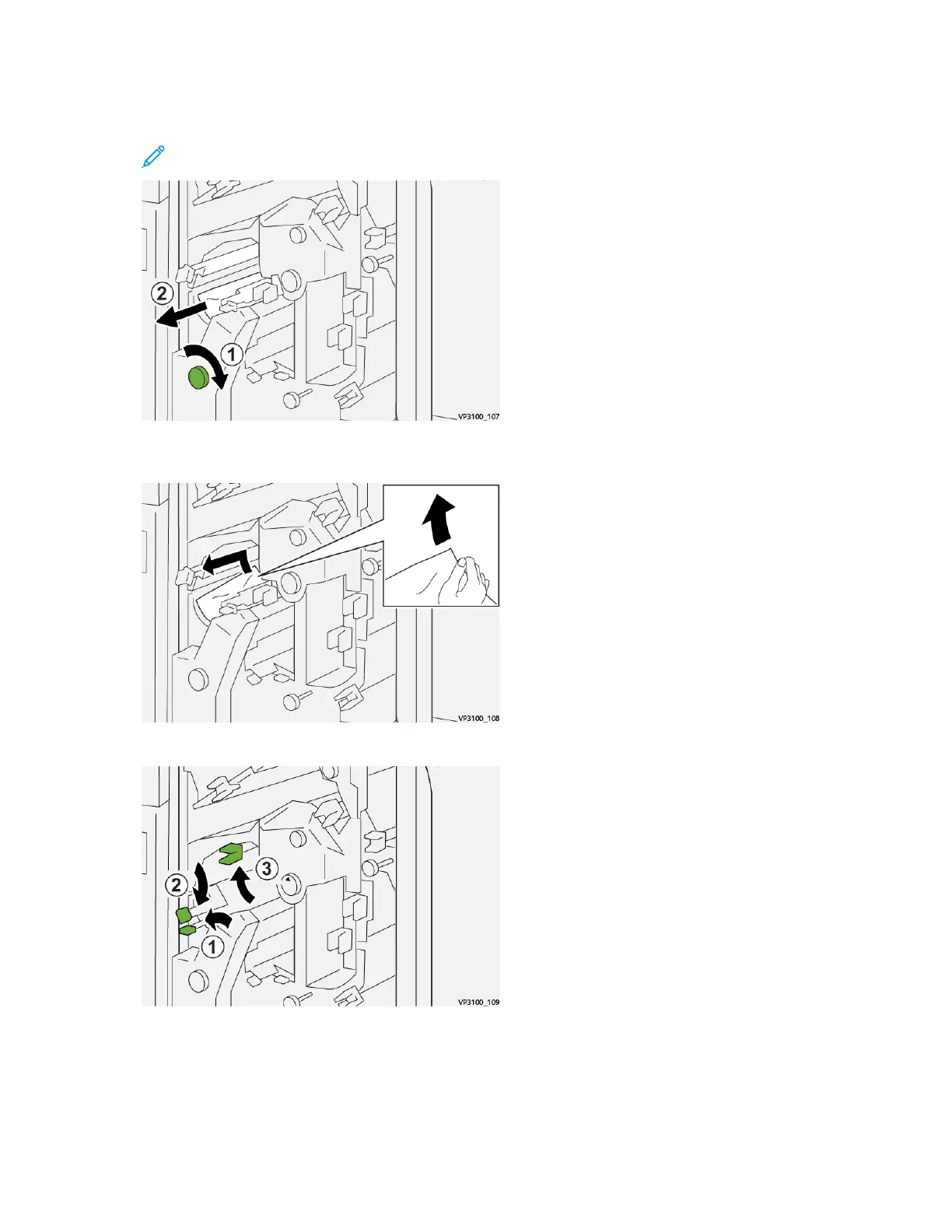 2

1

VP3100_107

VP3100_108

2

3

1

VP3100_109