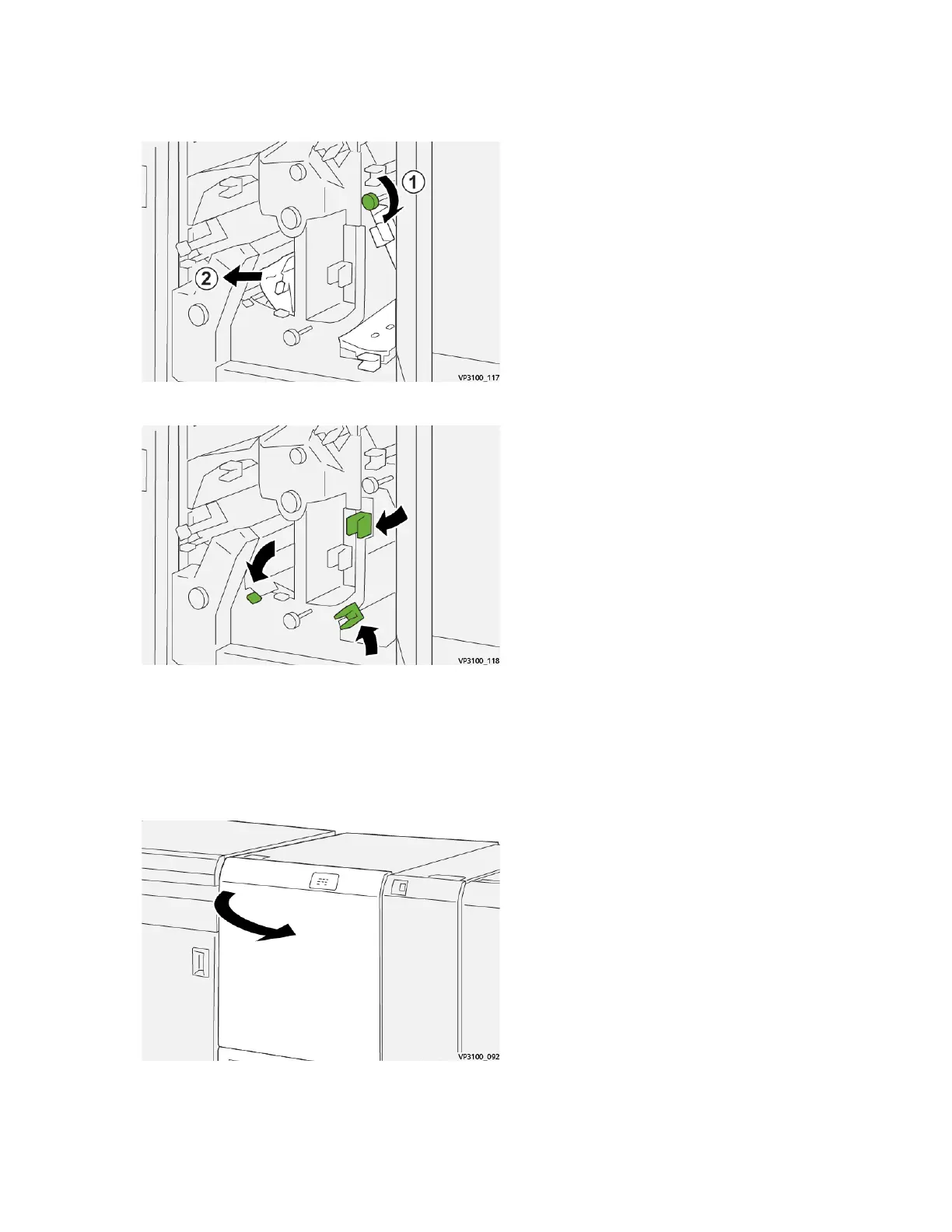 1

2

VP3100_117

VP3100_118

VP3100_092