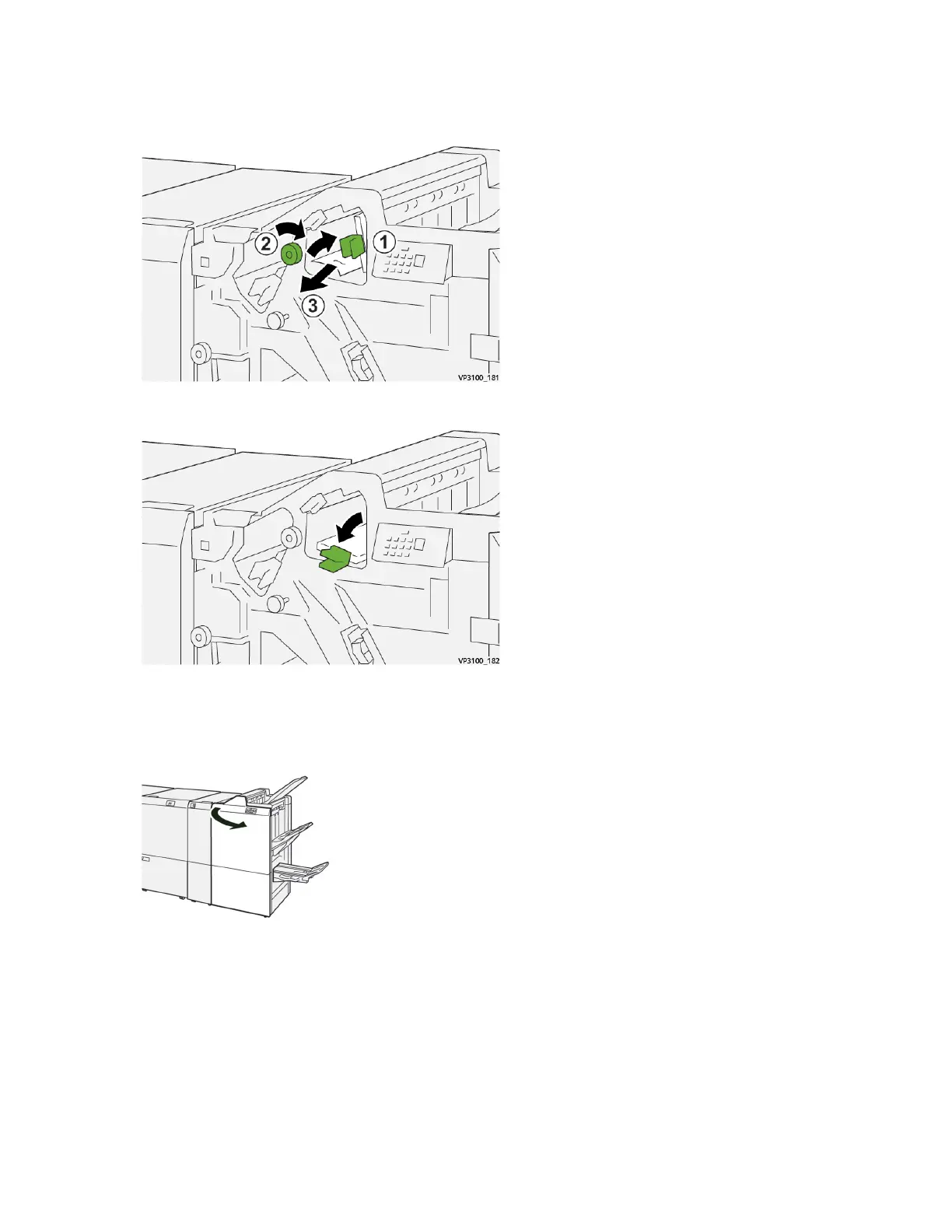 2
1
3
VP3100_181

VP3100_182