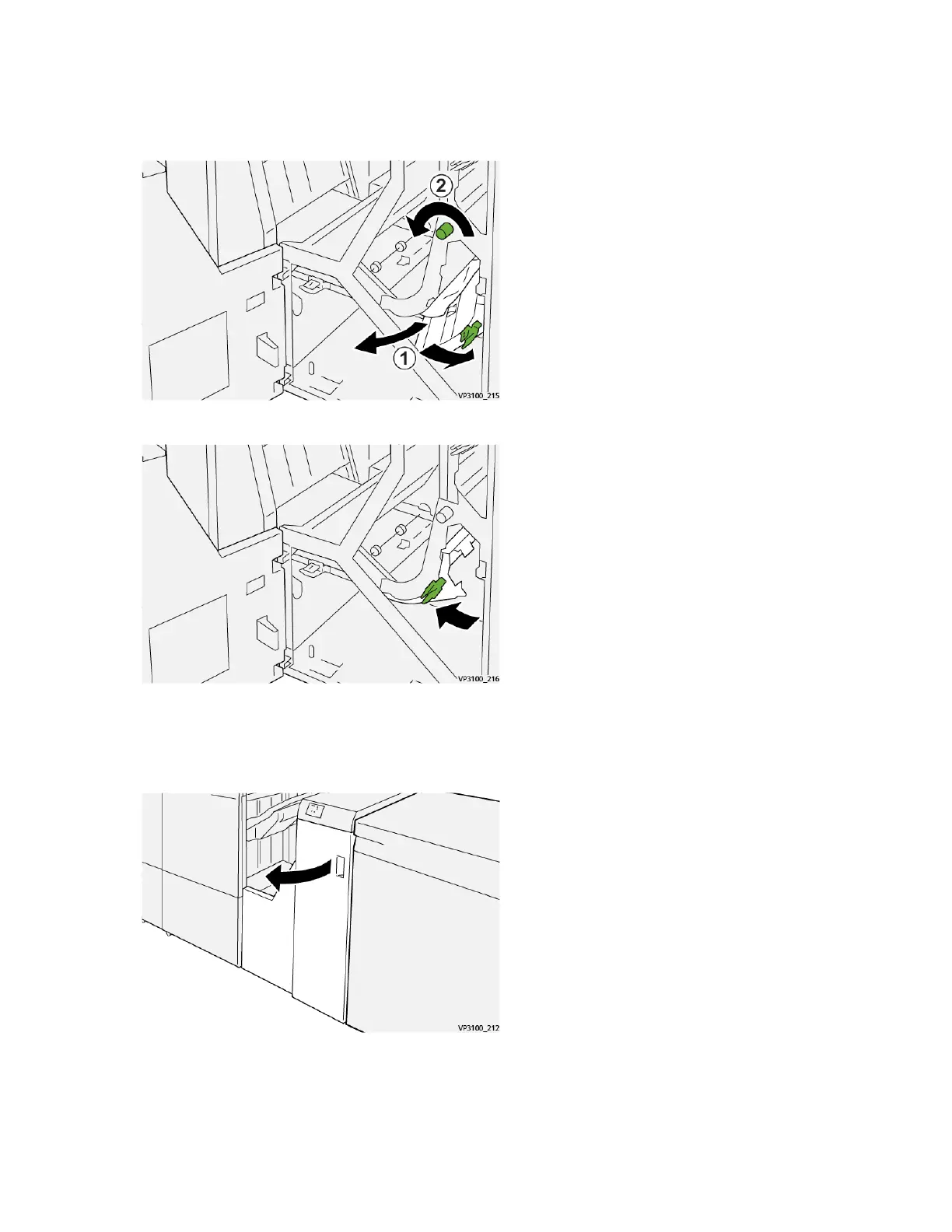 2

1

VP3100_215

VP3100_216

VP3100_212