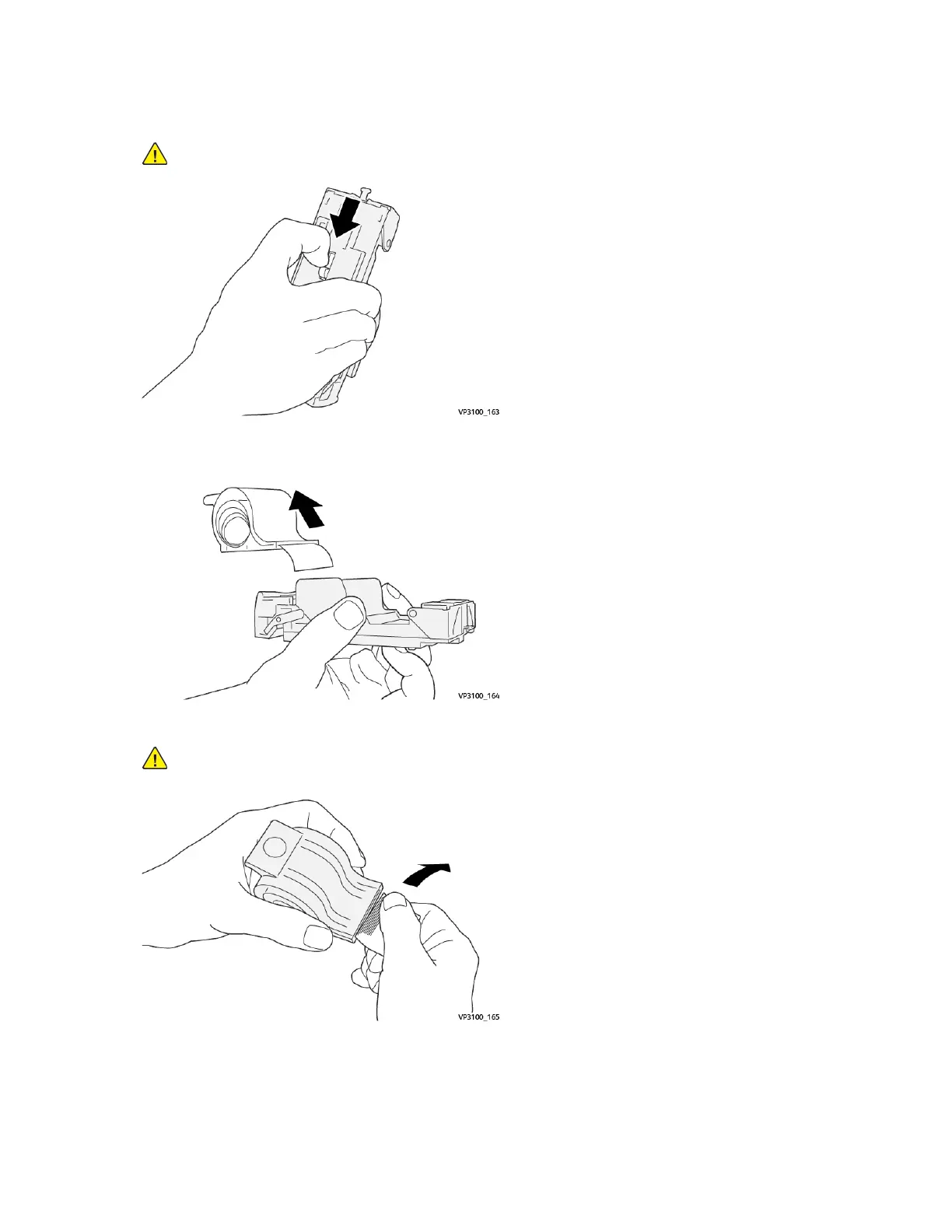 VP3100_163

VP3100_164

VP3100_165