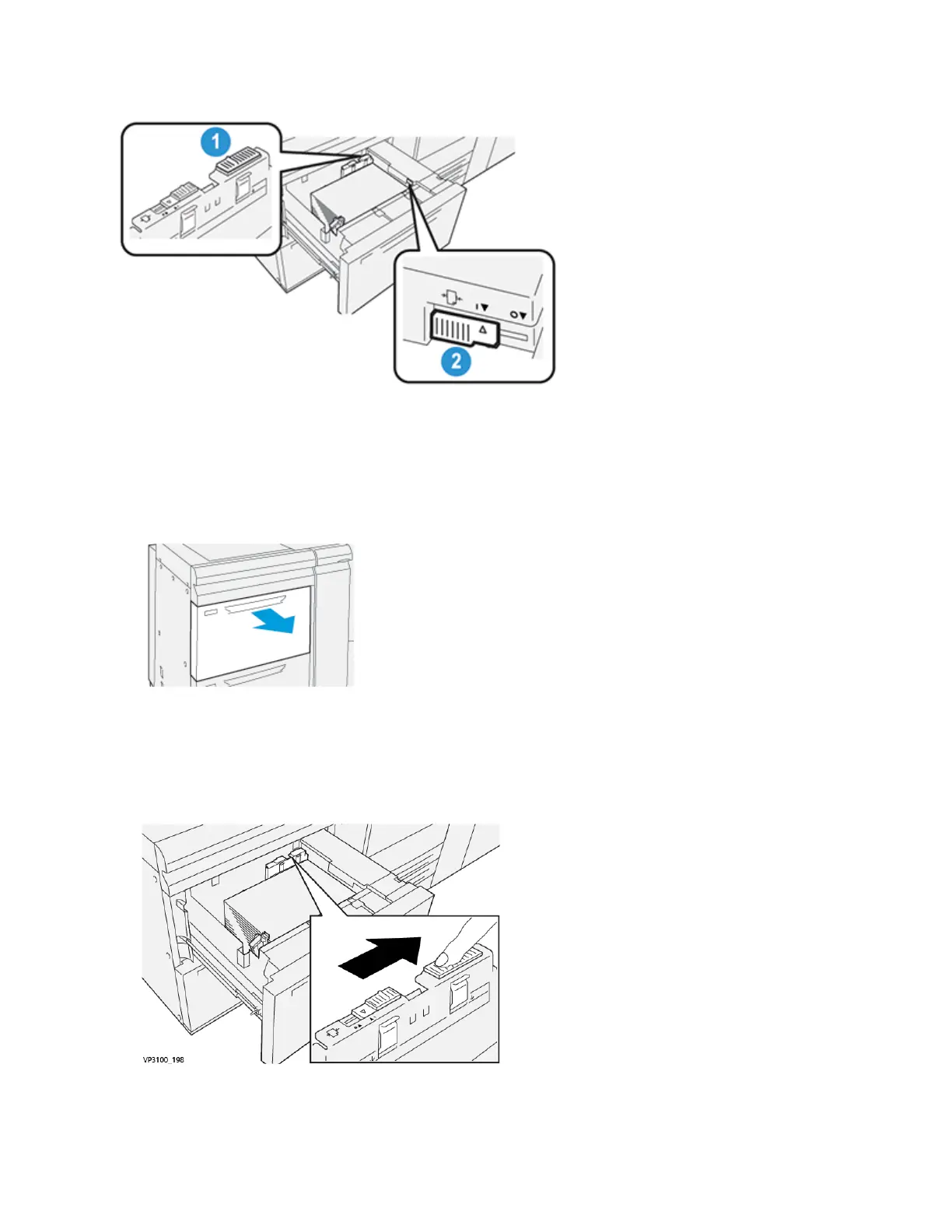 1

2

VP3100_198