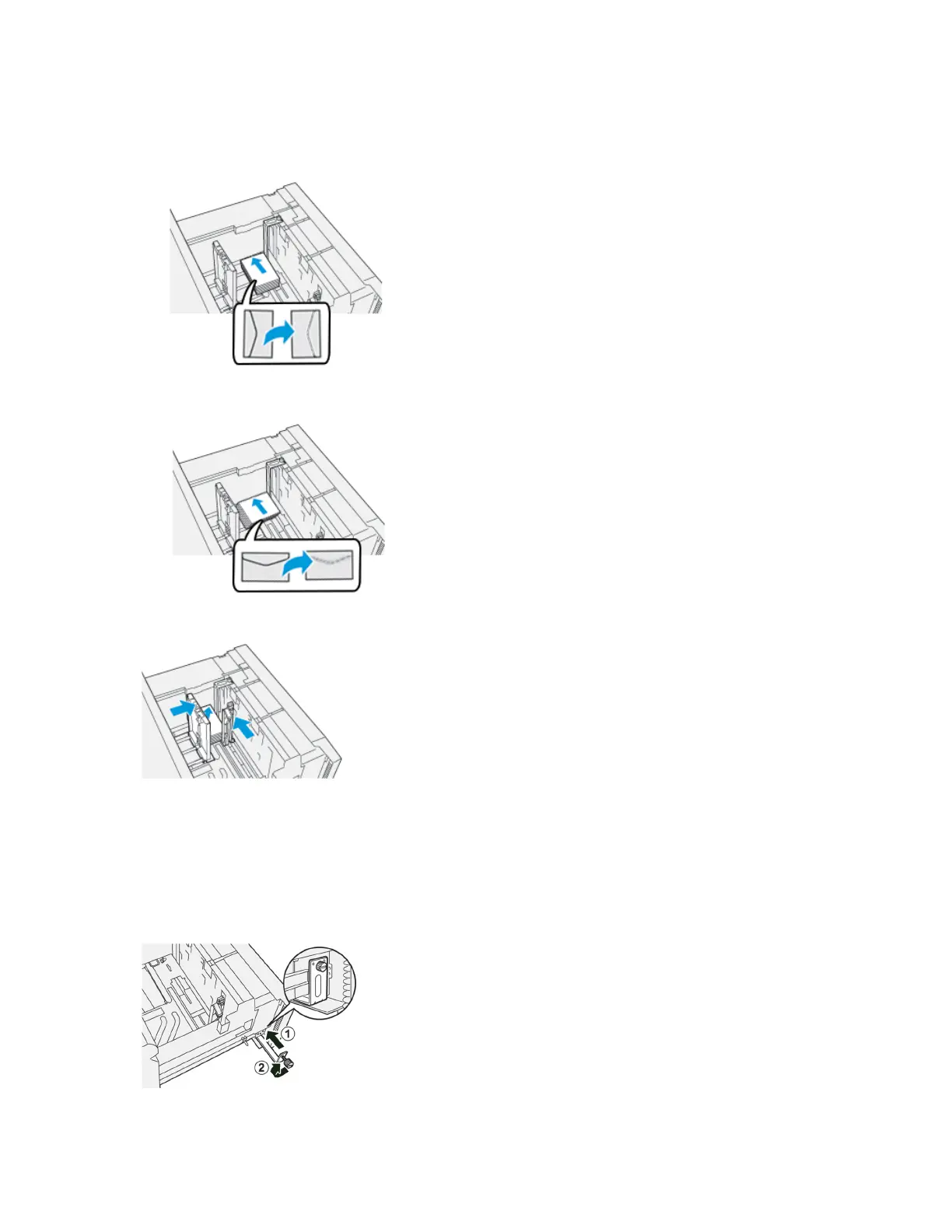 1

2