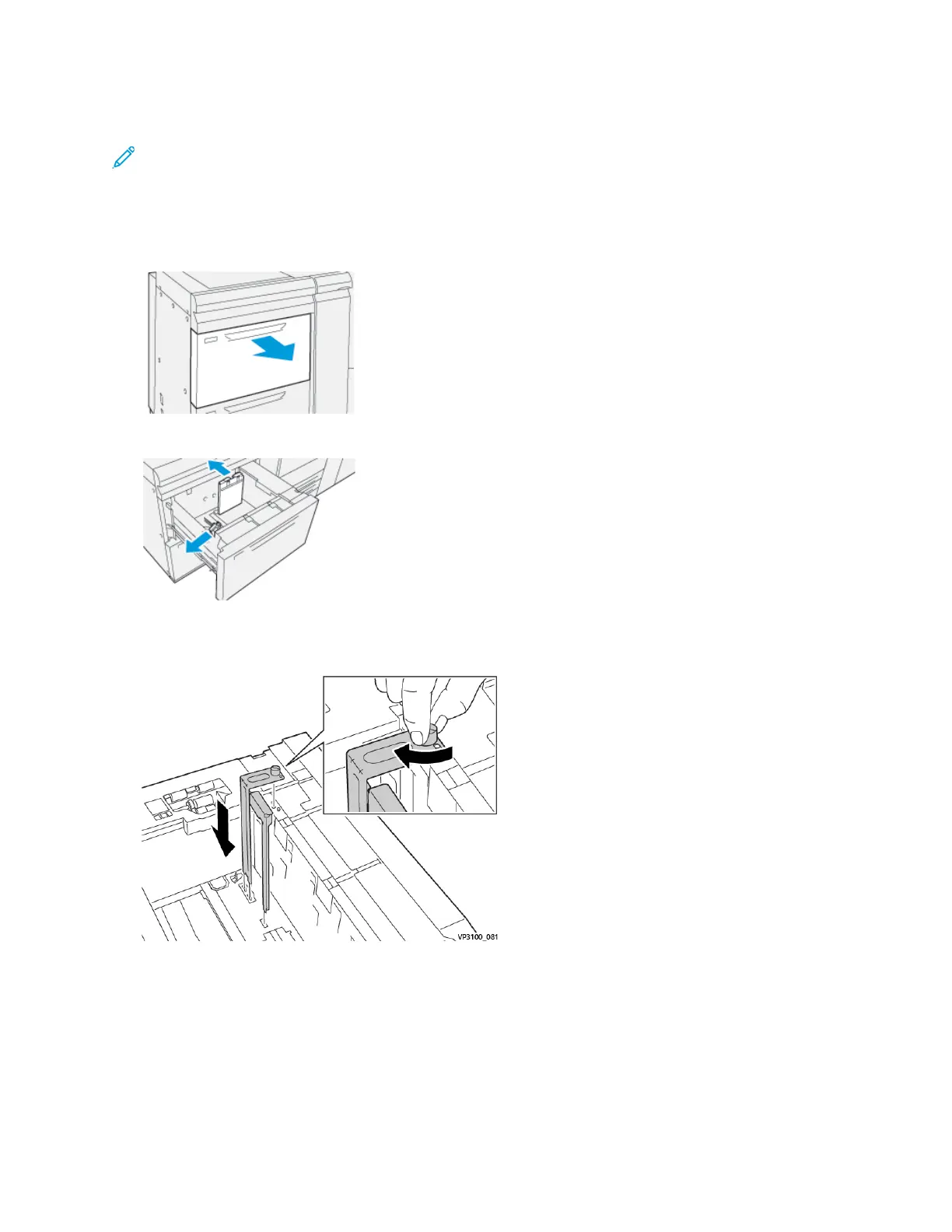 VP3100_081