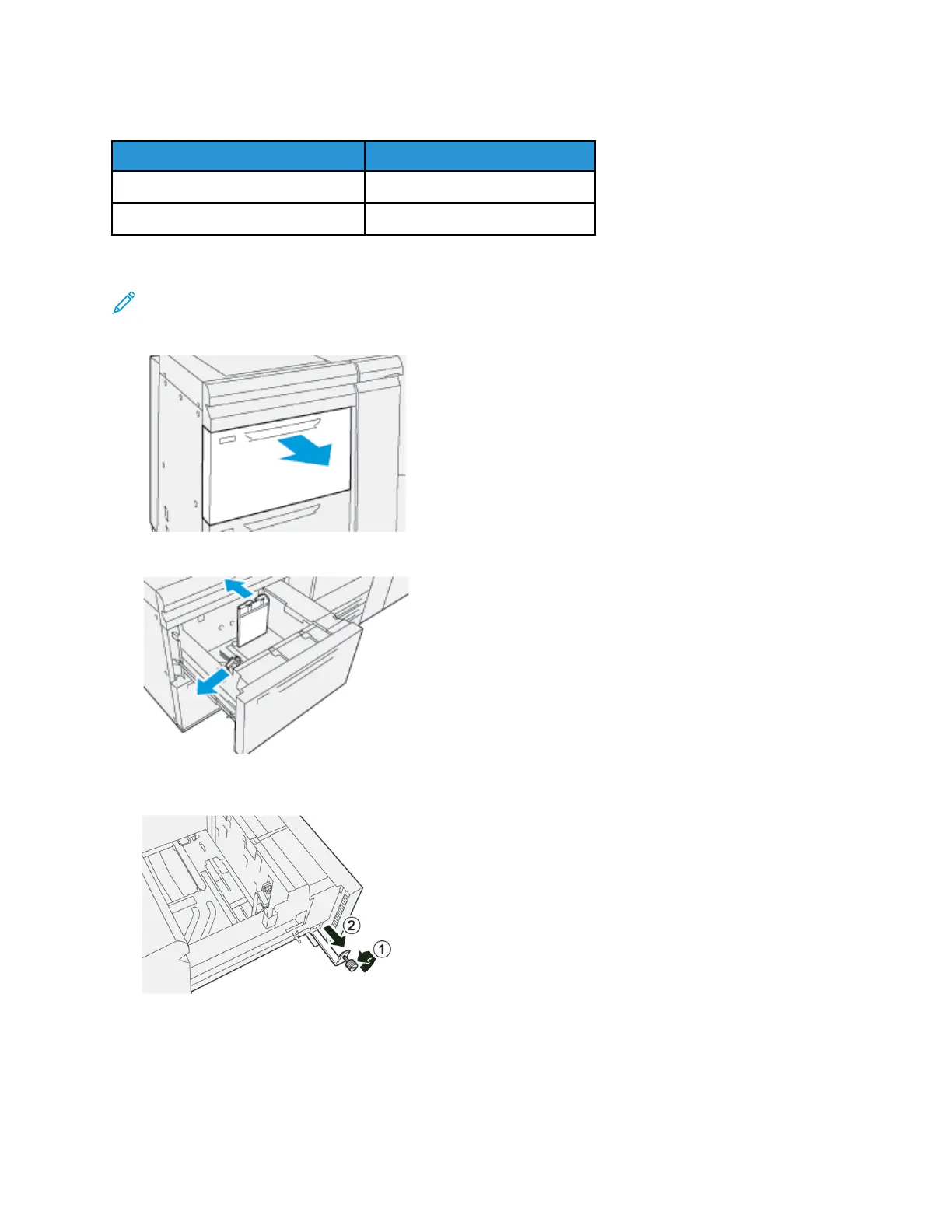 2
1