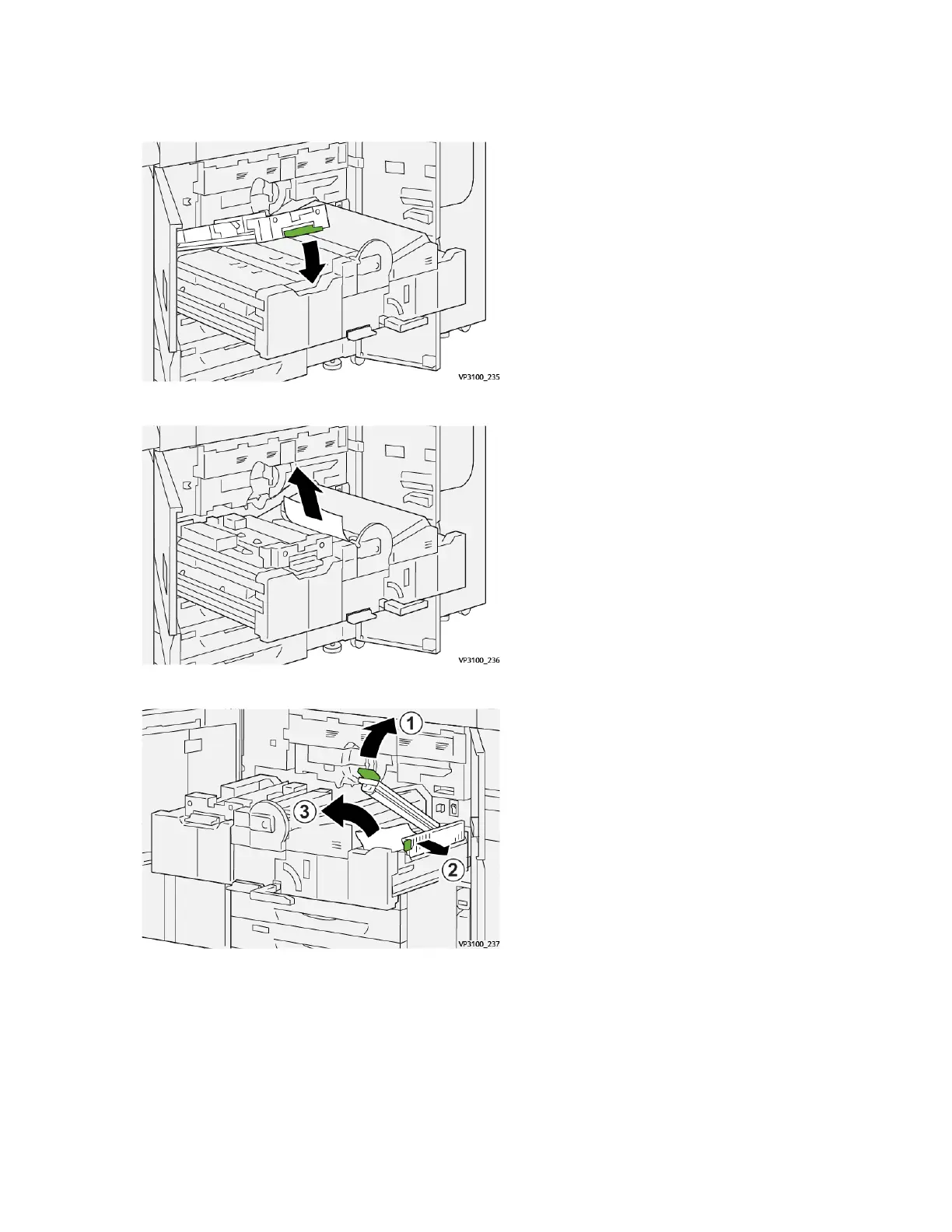 VP3100_235

VP3100_236

1

3

2

VP3100_237