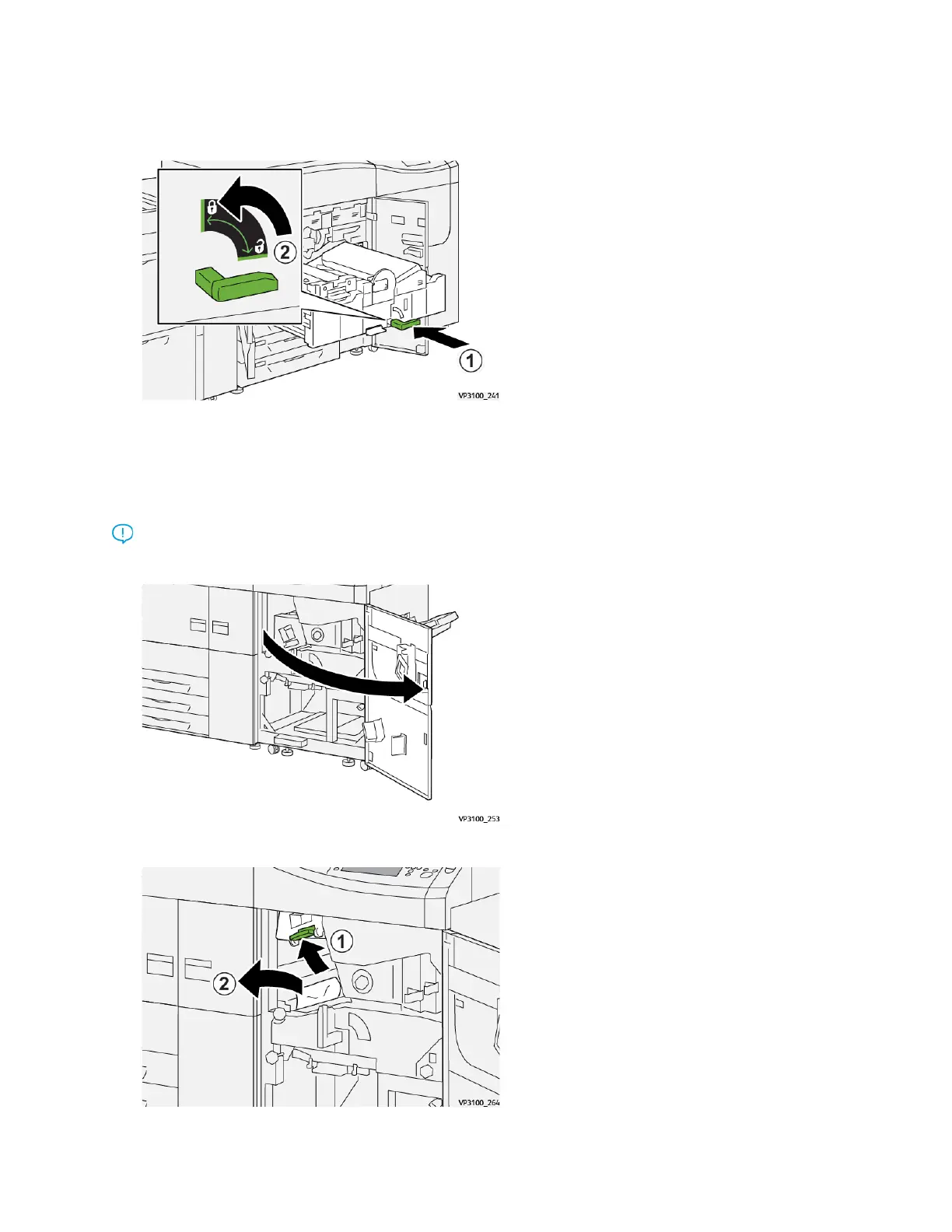 2

1

VP3100_241

VP3100_253

1

2

VP3100_264