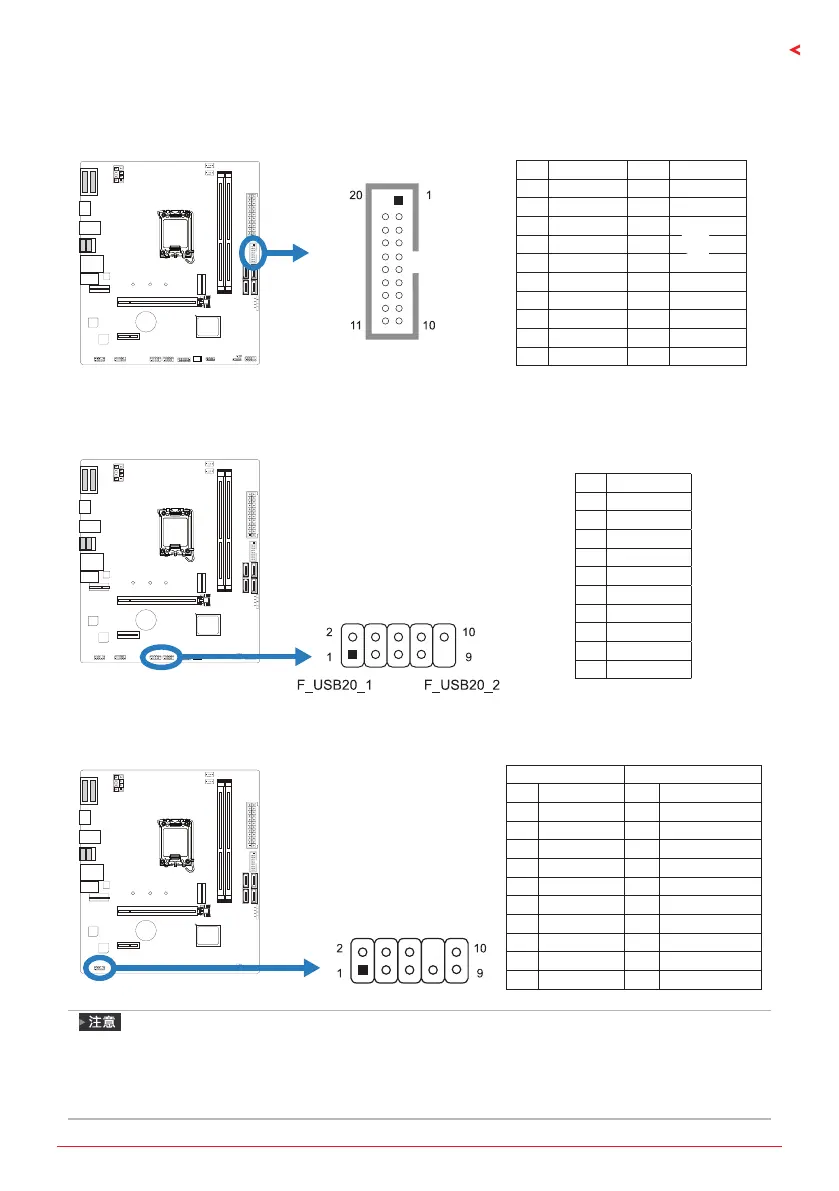 20 1

11 10

2 10

1 9

F_USB20_1 F_USB20_2

2 10

1 9

注意