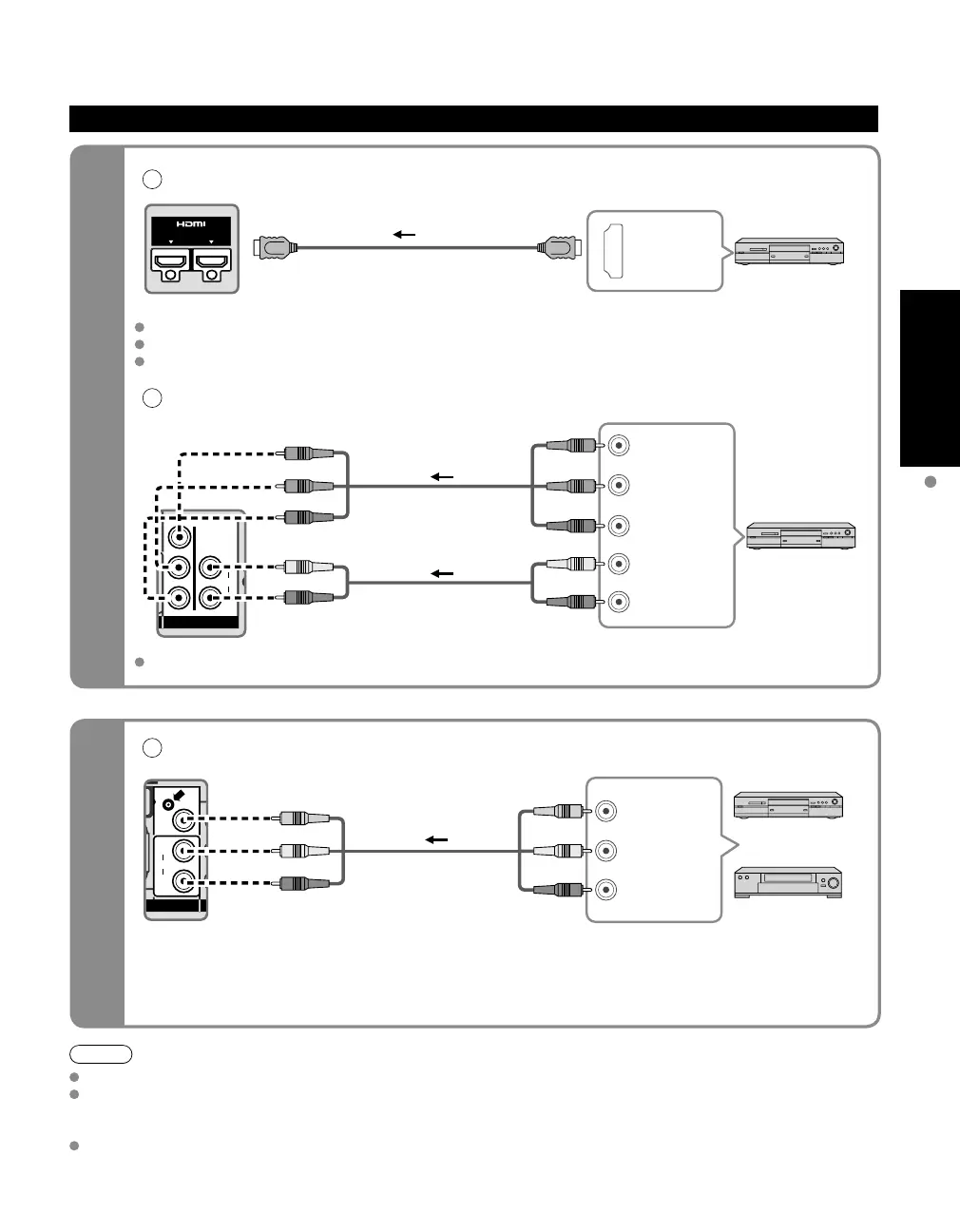 HDMI